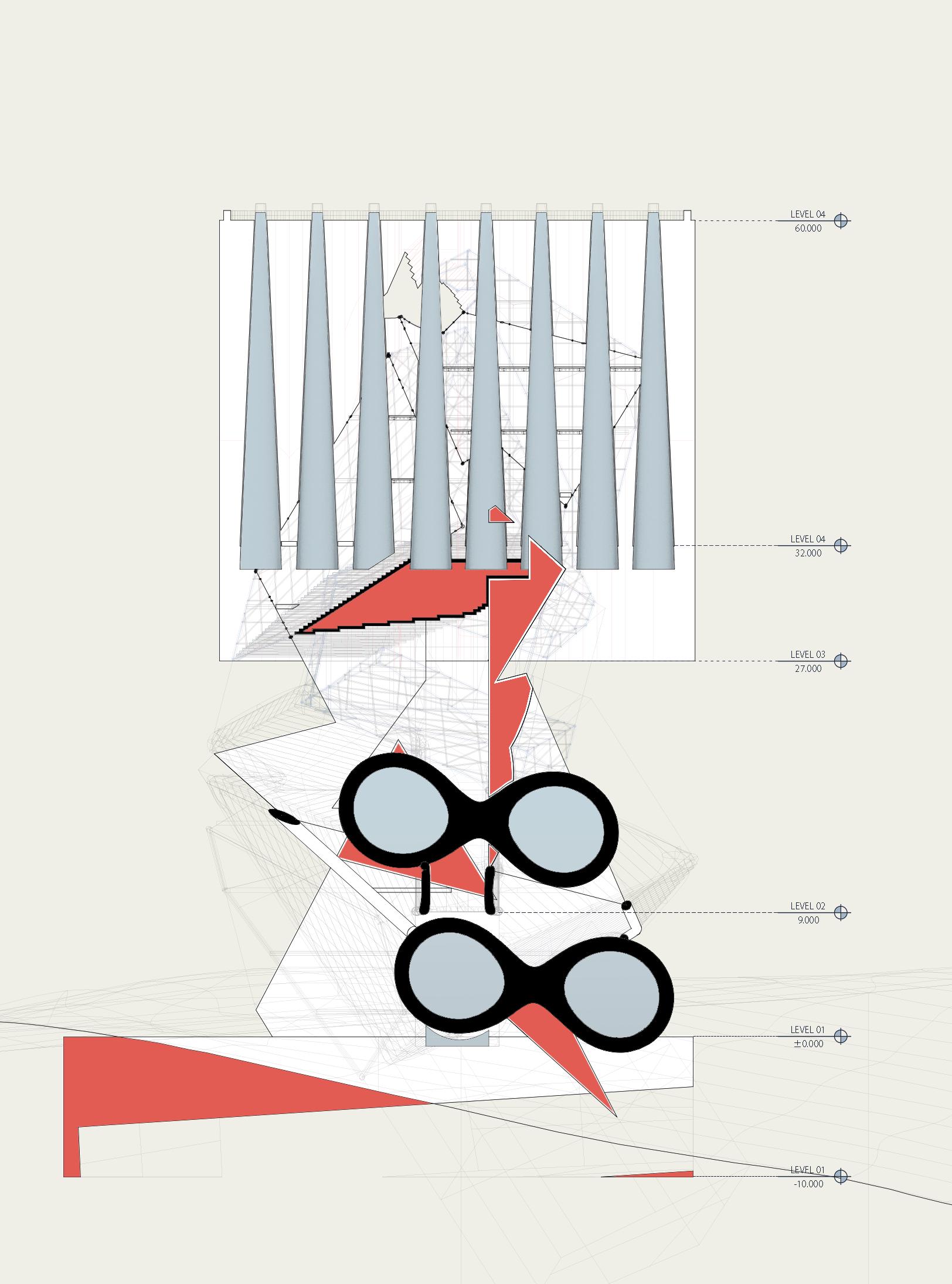 LEVEL 04
60.000

LEVEL 04
32.000

LEVEL 03
27.000

LEVEL 02
9.000

LEVEL 01
±0.000

LEVEL 01
-10.000