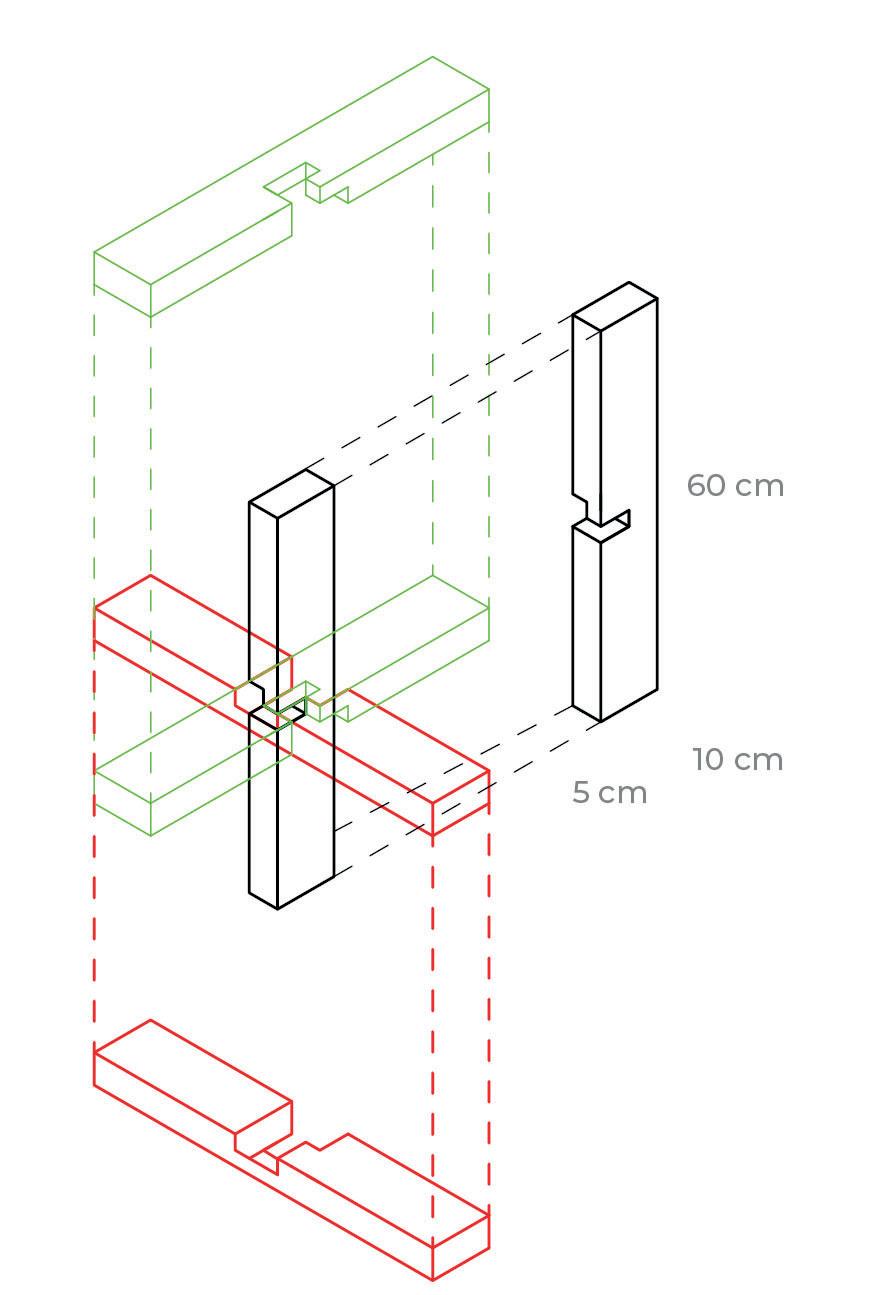 60 cm

10 cm

5 cm