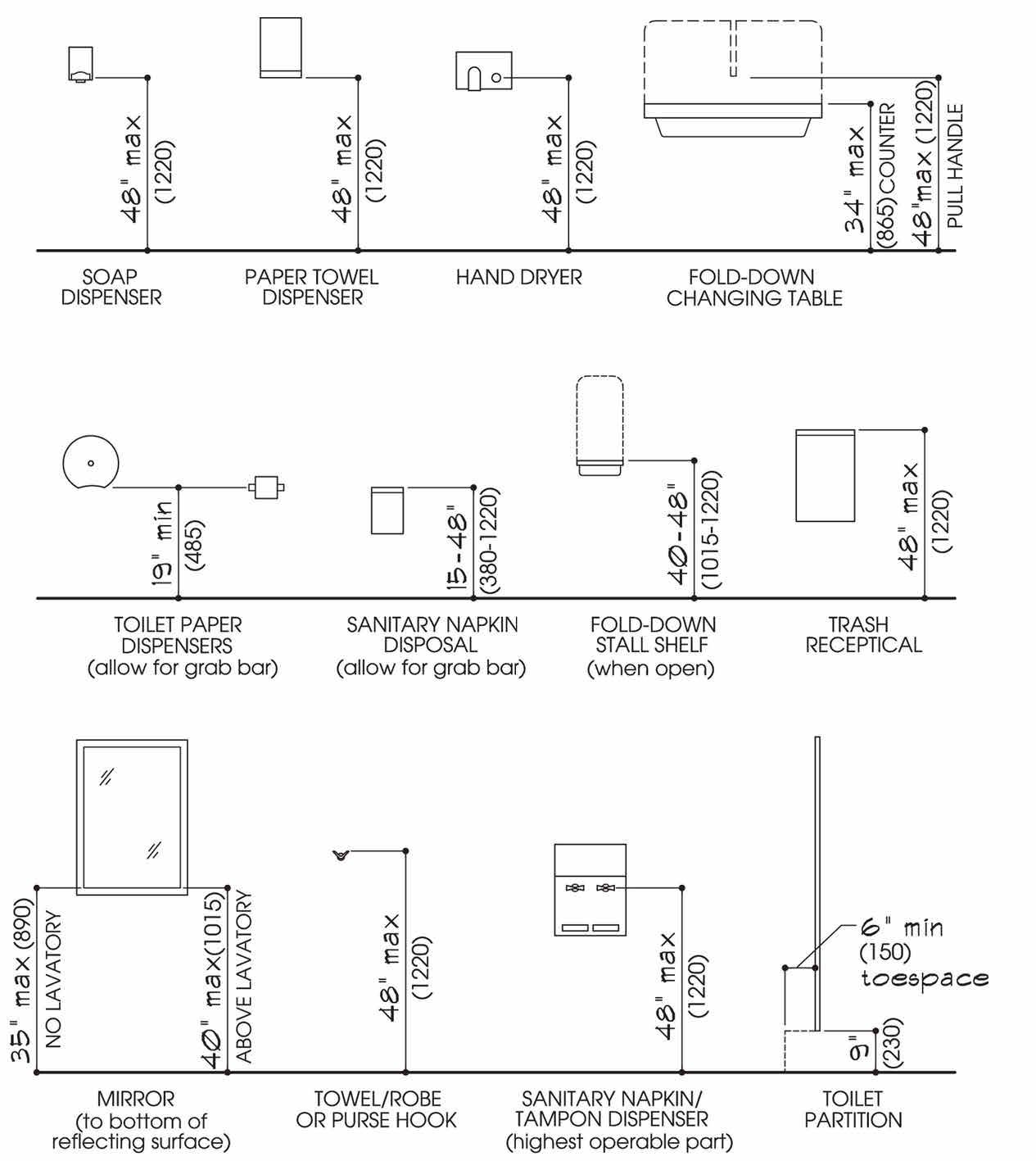 48" max (1220)

SOAP DISPENSER

48" max (1220)

PAPER TOWEL DISPENSER

48" max (1220)

HAND DRYER

34" max (865) COUNTER

48"max (1220) PULL HANDLE

FOLD-DOWN CHANGING TABLE

19" min (485)

TOILET PAPER DISPENSERS (allow for grab bar)

15-48" (380-1220)

SANITARY NAPKIN DISPOSAL (allow for grab bar)

40-48" (1015-1220)

FOLD-DOWN STALL SHELF (when open)

48" max (1220)

TRASH RECEPTICAL

35" max (890) NO LAVATORY

40" max(1015) ABOVE LAVATORY

MIRROR (to bottom of reflecting surface)

48" max (1220)

TOWEL/ROBE OR PURSE HOOK

48" max (1220)

SANITARY NAPKIN/ TAMPON DISPENSER (highest operable part)

6" min (150) toespace

9" (230)

TOILET PARTITION