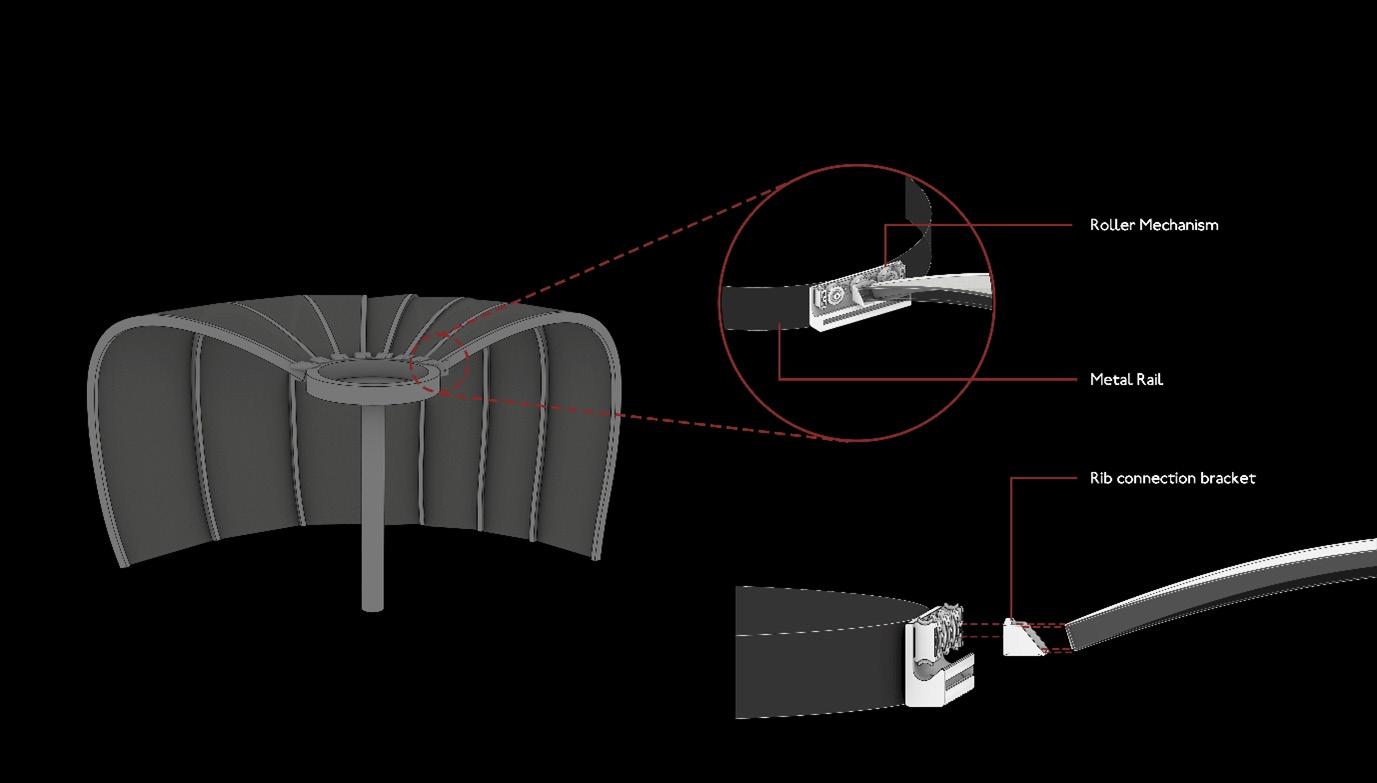 Roller Mechanism

Metal Rail

Rib connection bracket