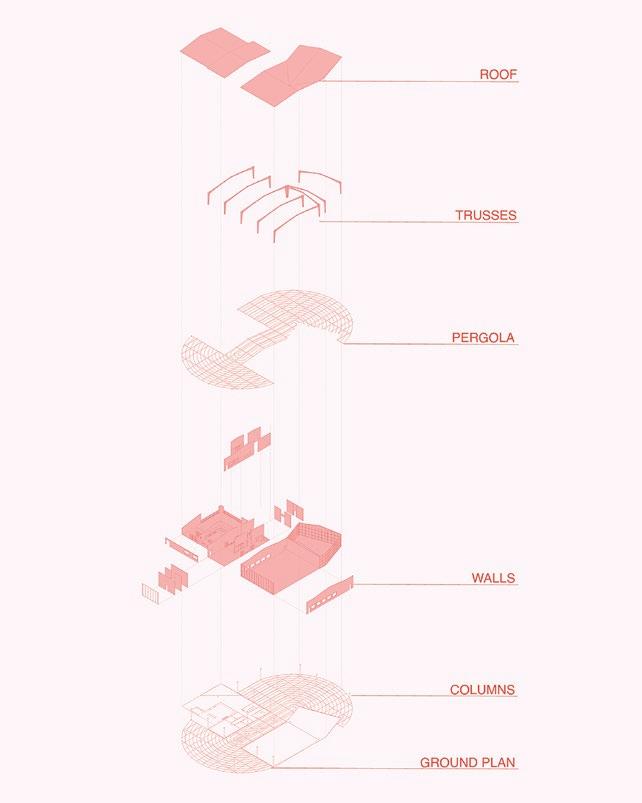 ROOF

TRUSSES

PERGOLA

WALLS

COLUMNS

GROUND PLAN