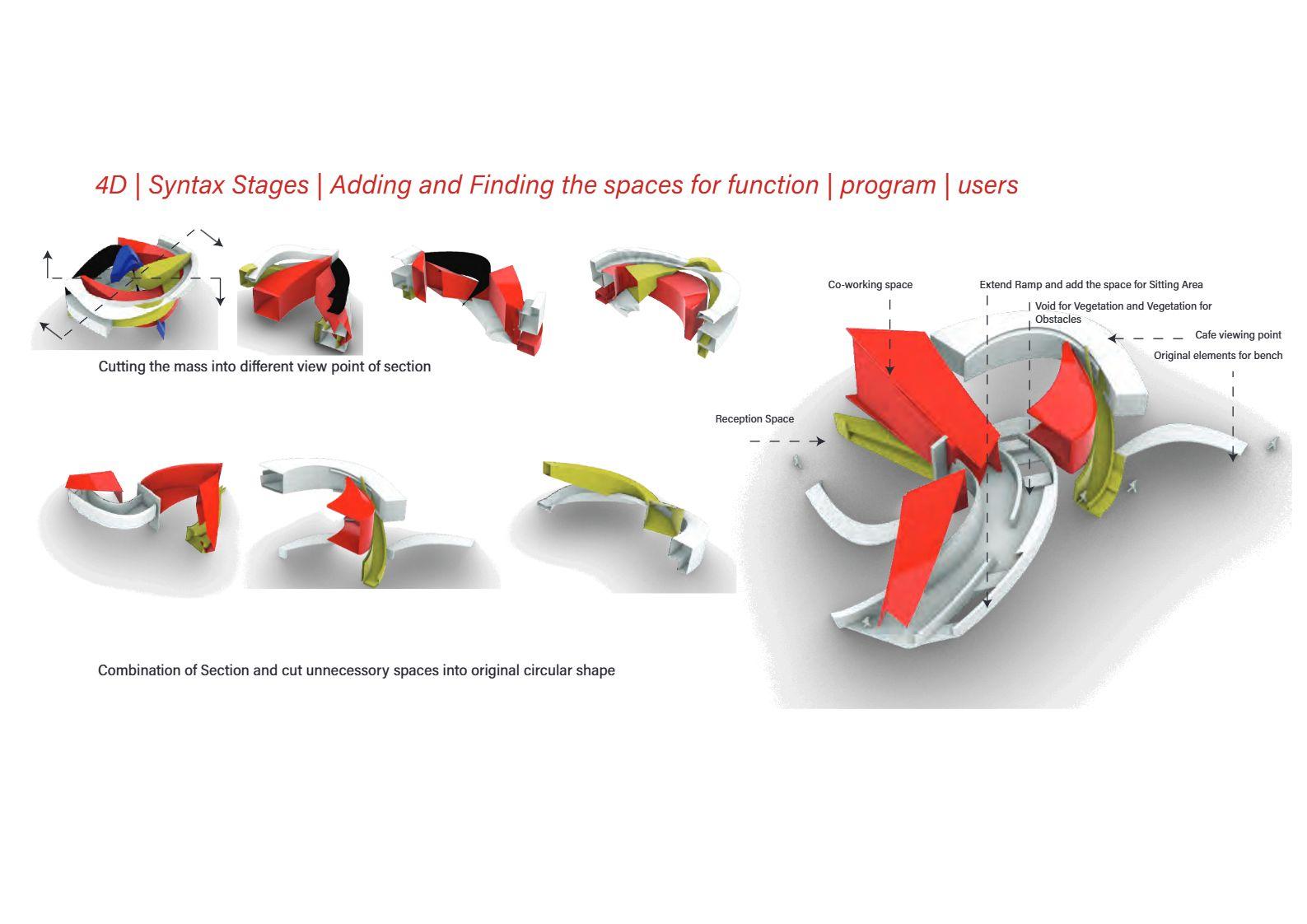 4D | Syntax Stages | Adding and Finding the spaces for function | program | users

Cutting the mass into different view point of section

Combination of Section and cut unnecessory spaces into original circular shape

Co-working space

Extend Ramp and add the space for Sitting Area

Void for Vegetation and Vegetation for Obstacles

Cafe viewing point

Original elements for bench

Reception Space