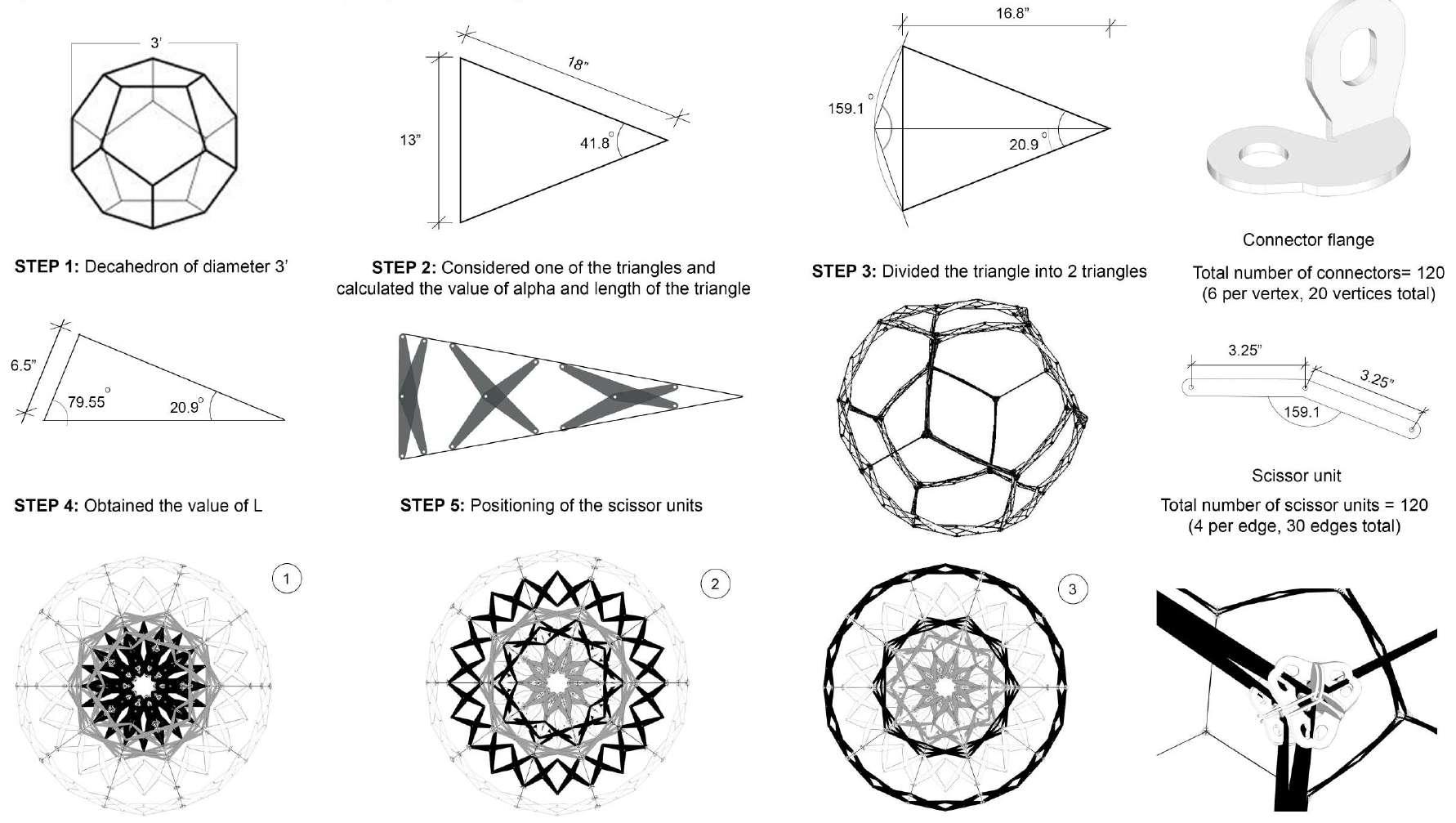 3'

STEP 1: Decahedron of diameter 3'

18"

13"

41.8°

STEP 2: Considered one of the triangles and calculated the value of alpha and length of the triangle

16.8"

159.1°

20.9°

STEP 3: Divided the triangle into 2 triangles

Connector flange

Total number of connectors= 120 (6 per vertex, 20 vertices total)

6.5"

79.55°

20.9°

STEP 4: Obtained the value of L

STEP 5: Positioning of the scissor units

3.25"

3.25"

159.1

Scissor unit

Total number of scissor units = 120 (4 per edge, 30 edges total)

1

2

3