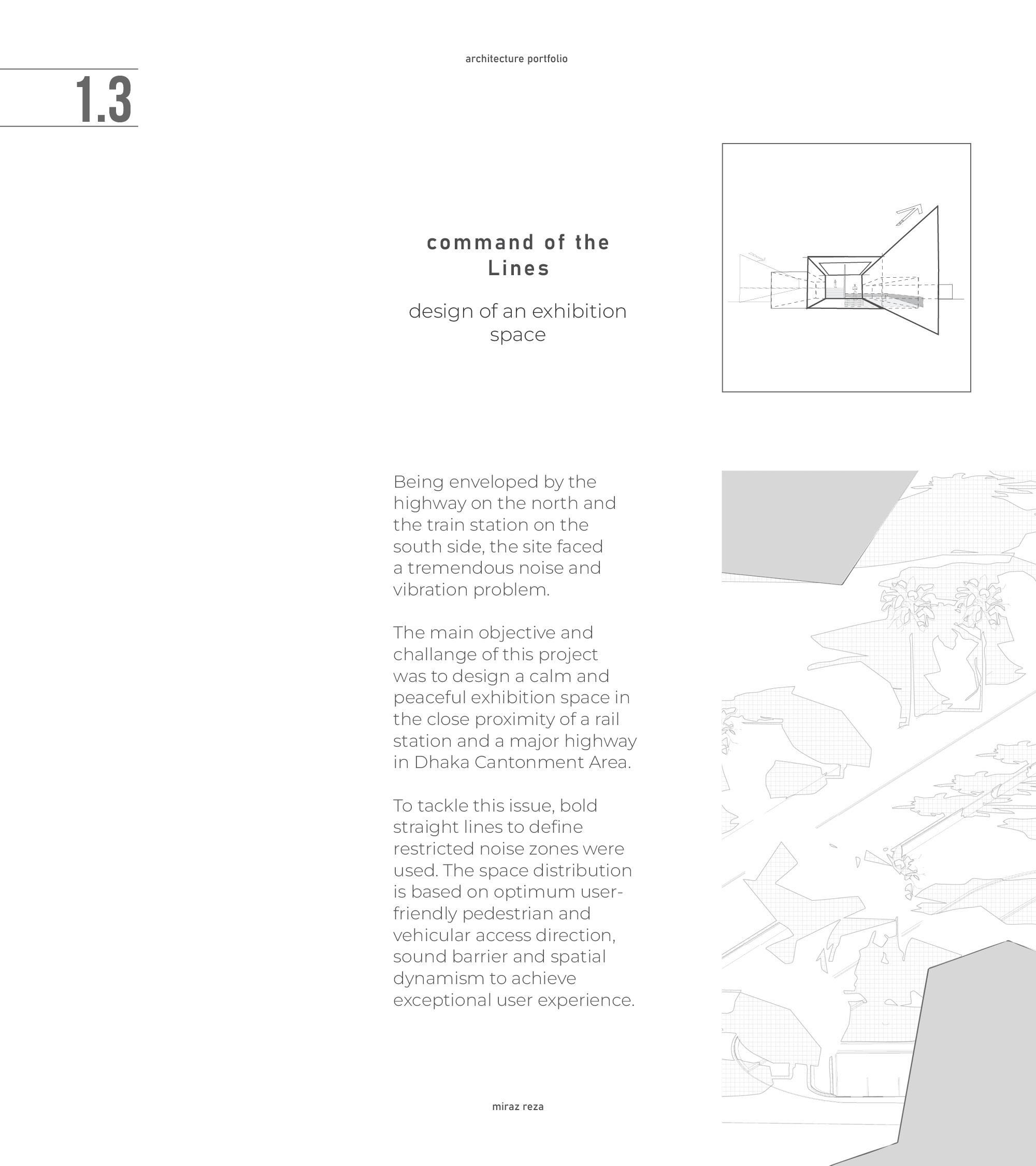 architecture portfolio

1.3

command of the Lines

design of an exhibition space

Being enveloped by the highway on the north and the train station on the south side, the site faced a tremendous noise and vibration problem.

The main objective and challange of this project was to design a calm and peaceful exhibition space in the close proximity of a rail station and a major highway in Dhaka Cantonment Area.

To tackle this issue, bold straight lines to define restricted noise zones were used. The space distribution is based on optimum user-friendly pedestrian and vehicular access direction, sound barrier and spatial dynamism to achieve exceptional user experience.

miraz reza