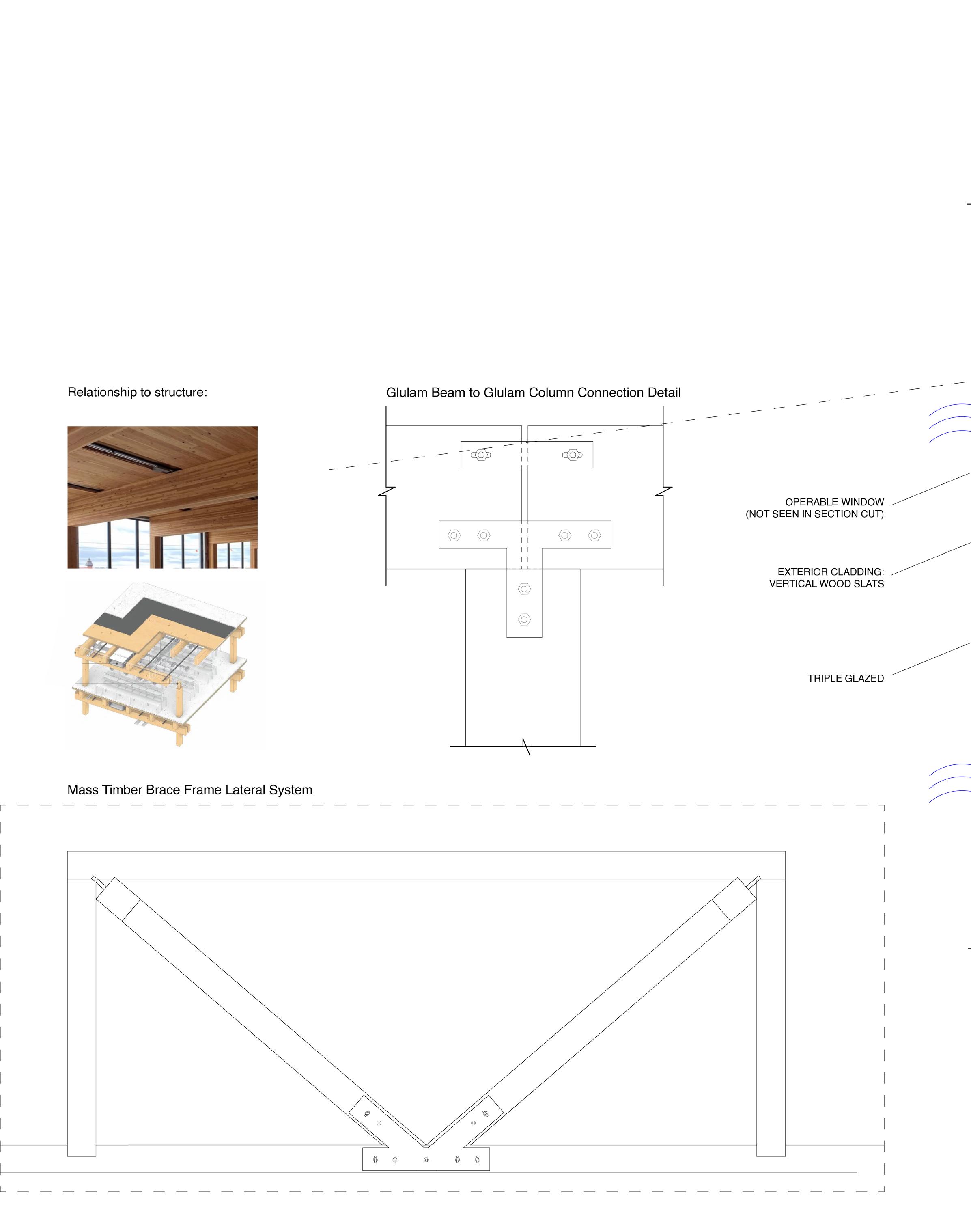 Relationship to structure:

Glulam Beam to Glulam Column Connection Detail

OPERABLE WINDOW
(NOT SEEN IN SECTION CUT)

EXTERIOR CLADDING:
VERTICAL WOOD SLATS

TRIPLE GLAZED

Mass Timber Brace Frame Lateral System