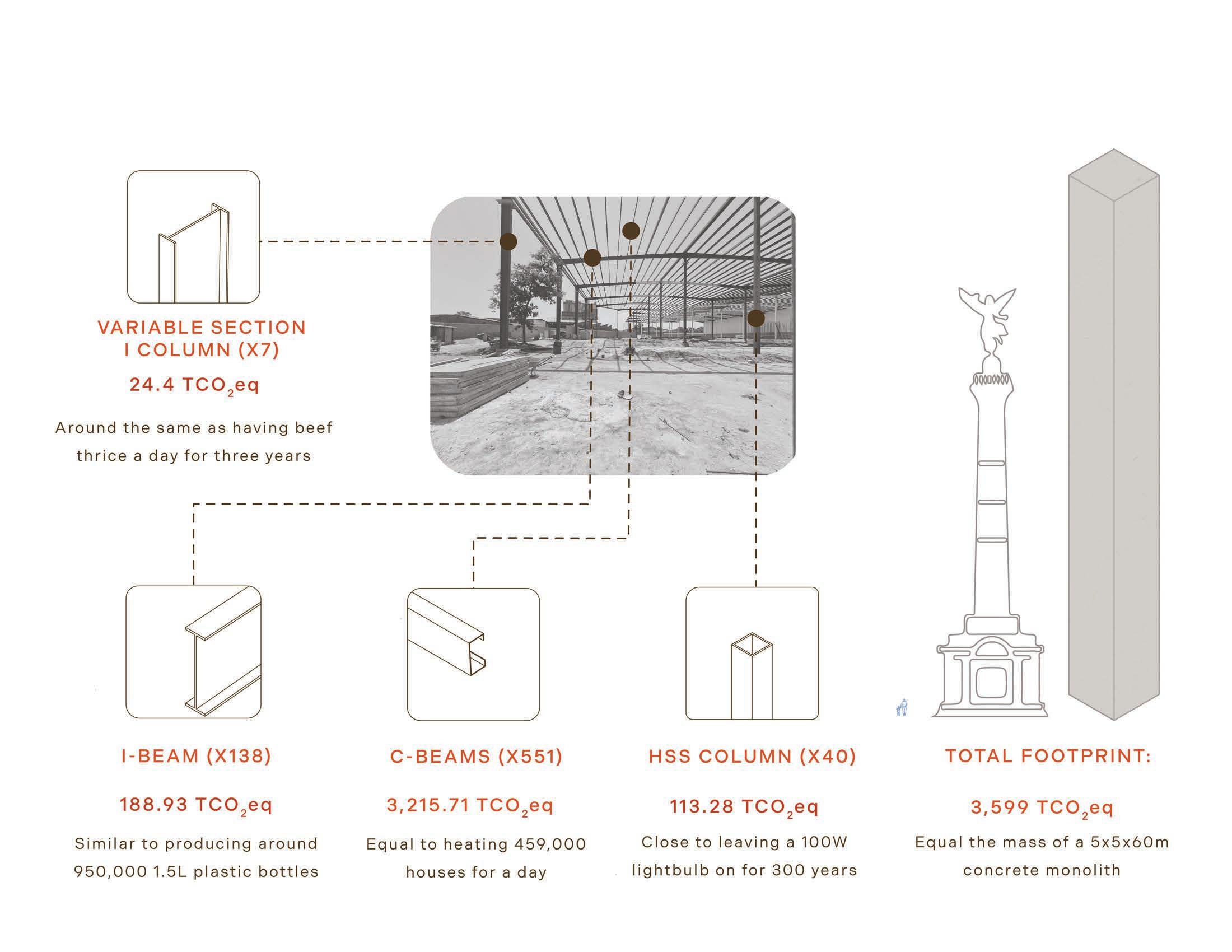 VARIABLE SECTION I COLUMN (X7)

24.4 $TCO_2eq$

Around the same as having beef thrice a day for three years

I-BEAM (X138)

188.93 $TCO_2eq$

Similar to producing around 950,000 1.5L plastic bottles

C-BEAMS (X551)

3,215.71 $TCO_2eq$

Equal to heating 459,000 houses for a day

HSS COLUMN (X40)

113.28 $TCO_2eq$

Close to leaving a 100W lightbulb on for 300 years

TOTAL FOOTPRINT:

3,599 $TCO_2eq$

Equal the mass of a 5x5x60m concrete monolith