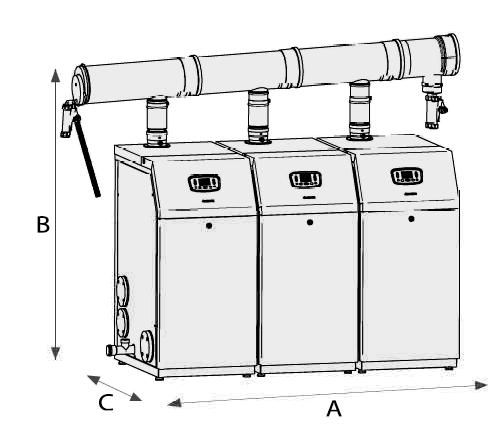 B
C
A