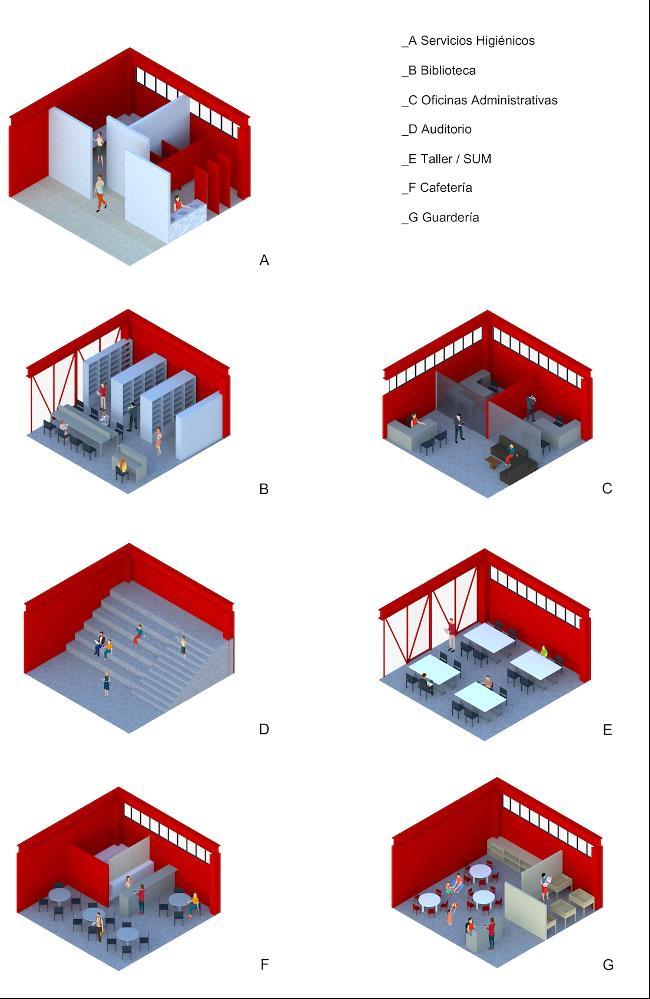 _A Servicios Higiénicos

_B Biblioteca

_C Oficinas Administrativas

_D Auditorio

_E Taller / SUM

_F Cafetería

_G Guardería

A

B

C

D

E

F

G