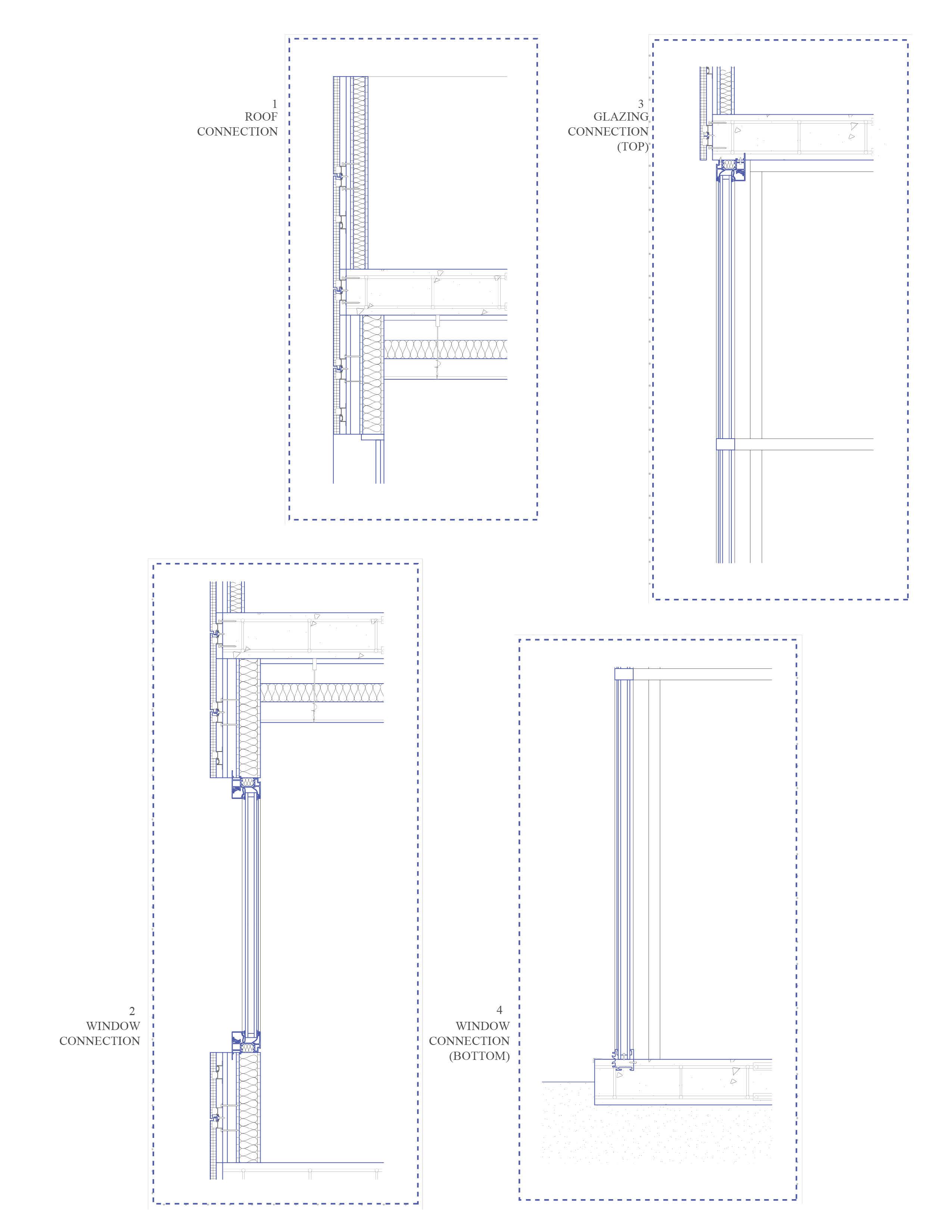 1
ROOF
CONNECTION

3
GLAZING
CONNECTION
(TOP)

2
WINDOW
CONNECTION

4
WINDOW
CONNECTION
(BOTTOM)