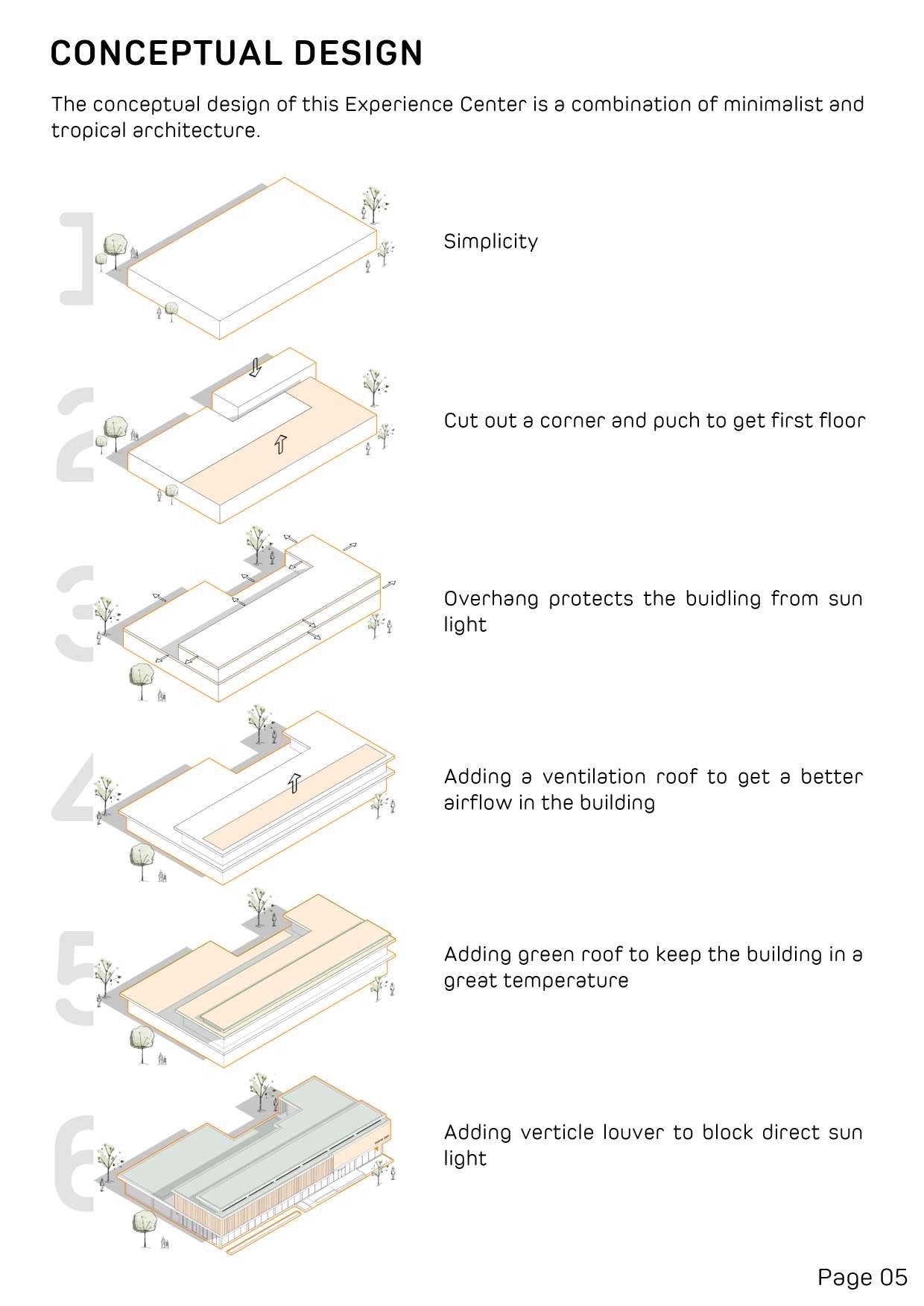 CONCEPTUAL DESIGN

The conceptual design of this Experience Center is a combination of minimalist and tropical architecture.

1

Simplicity

2

Cut out a corner and puch to get first floor

3

Overhang protects the buidling from sun light

4

Adding a ventilation roof to get a better airflow in the building

5

Adding green roof to keep the building in a great temperature

6

Adding verticle louver to block direct sun light

Page 05