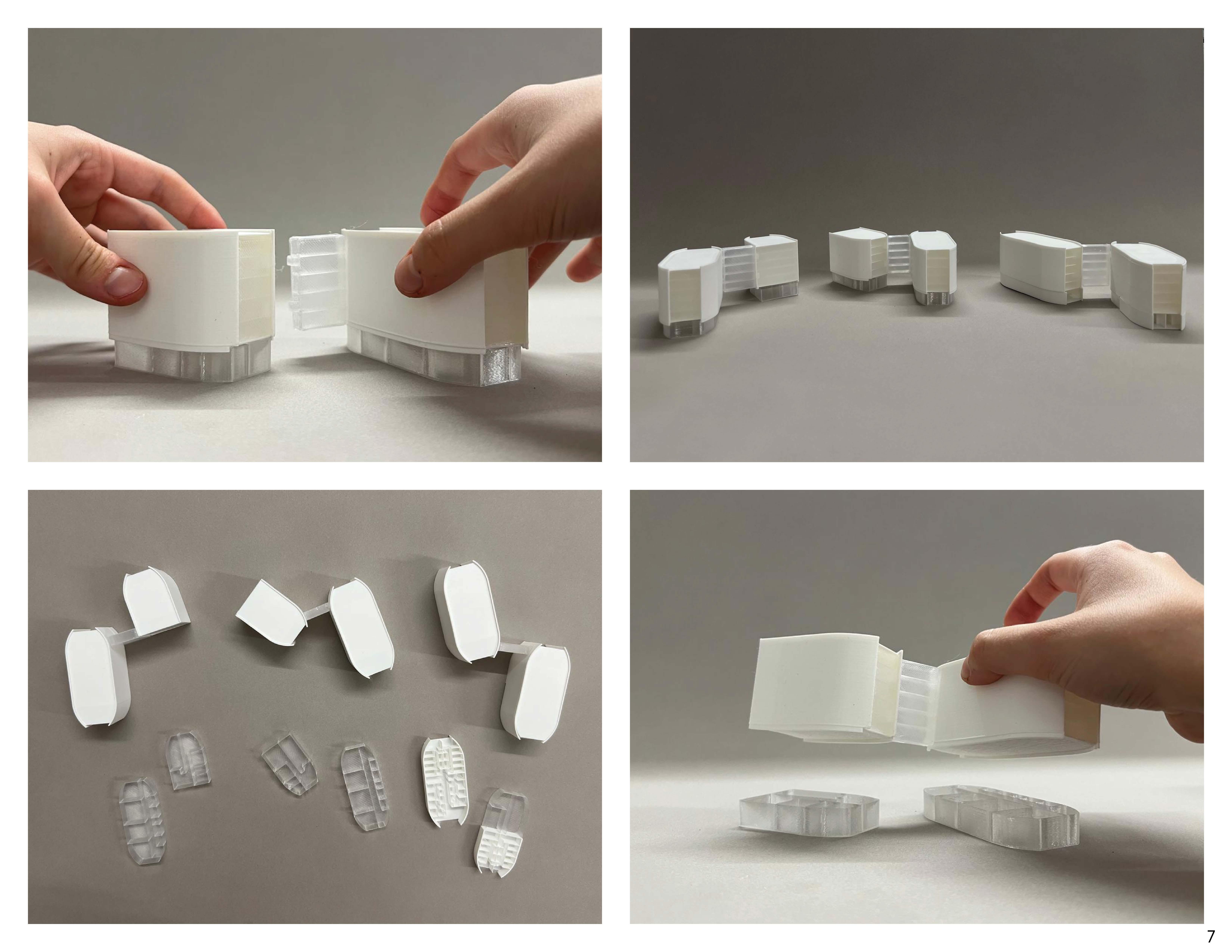 7