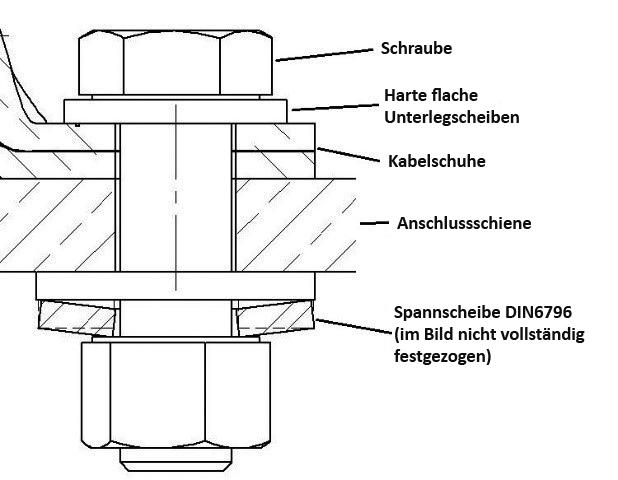 Schraube

Harte flache Unterlegscheiben

Kabelschuhe

Anschlussschiene

Spannscheibe DIN6796 (im Bild nicht vollständig festgezogen)