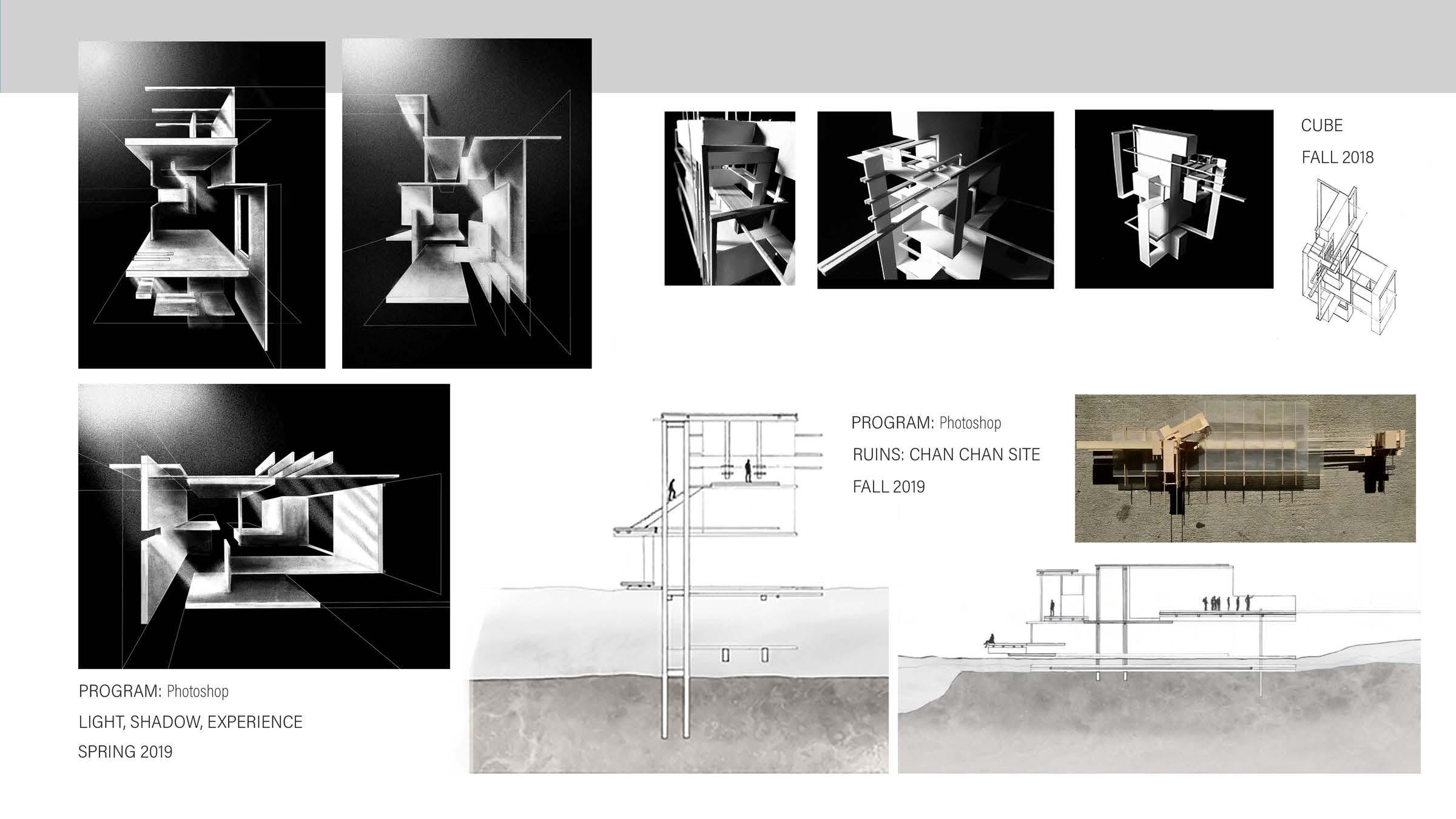 CUBE

FALL 2018

PROGRAM: Photoshop

RUINS: CHAN CHAN SITE

FALL 2019

PROGRAM: Photoshop

LIGHT, SHADOW, EXPERIENCE

SPRING 2019