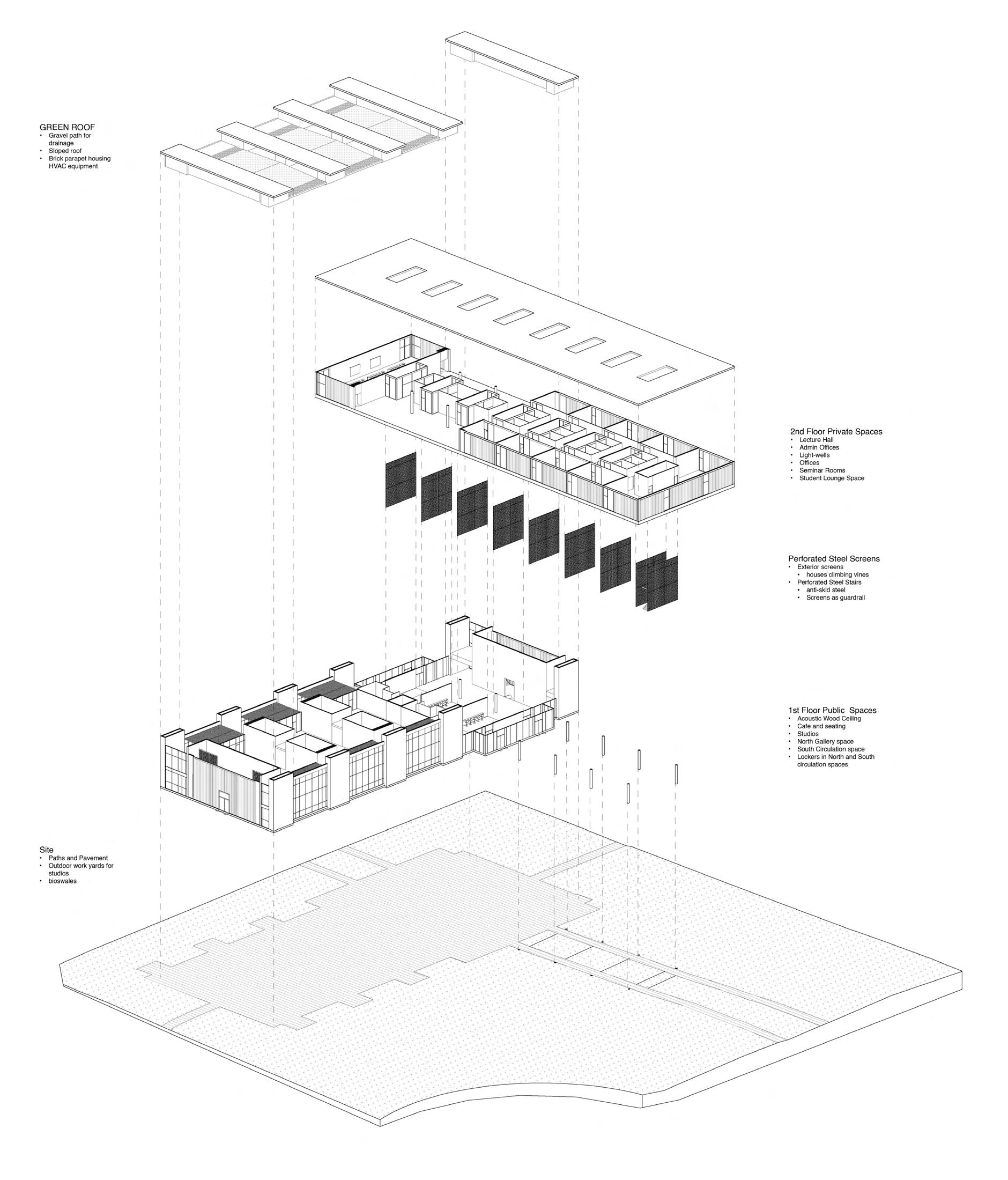 GREEN ROOF
• Gravel path for drainage
• Sloped roof
• Brick parapet housing HVAC equipment

2nd Floor Private Spaces
• Lecture Hall
• Admin Offices
• Light-wells
• Offices
• Seminar Rooms
• Student Lounge Space

Perforated Steel Screens
• Exterior screens
  • houses climbing vines
• Perforated Steel Stairs
  • anti-skid steel
  • Screens as guardrail

1st Floor Public Spaces
• Acoustic Wood Ceiling
• Cafe and seating
• Studios
• North Gallery space
• South Circulation space
• Lockers in North and South circulation spaces

Site
• Paths and Pavement
• Outdoor work yards for studios
• bioswales