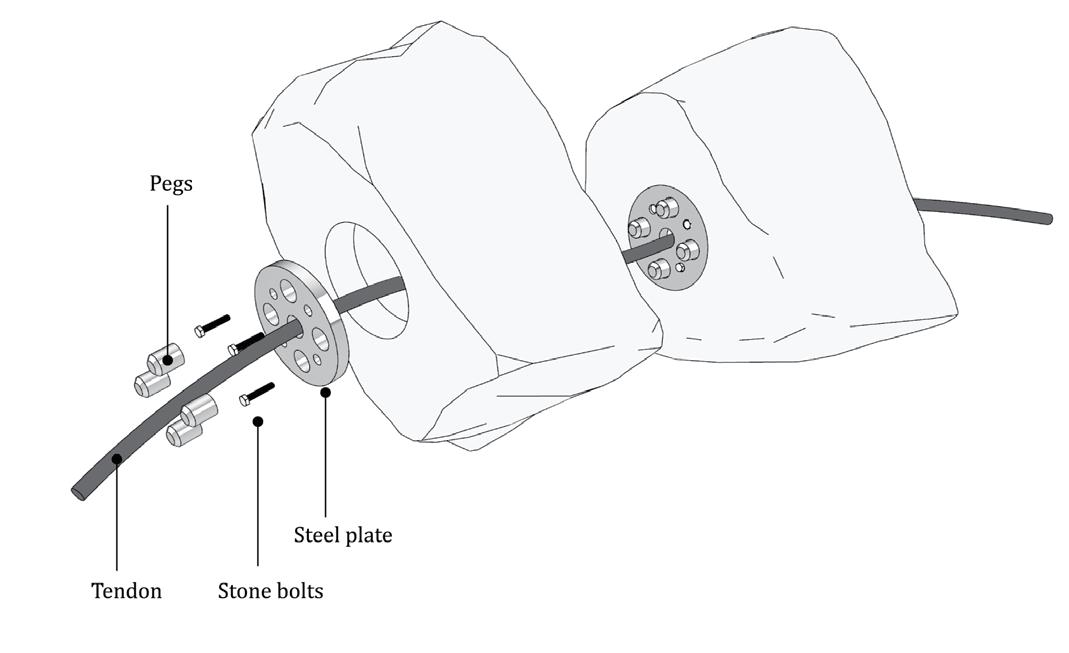 Pegs

Steel plate

Tendon

Stone bolts