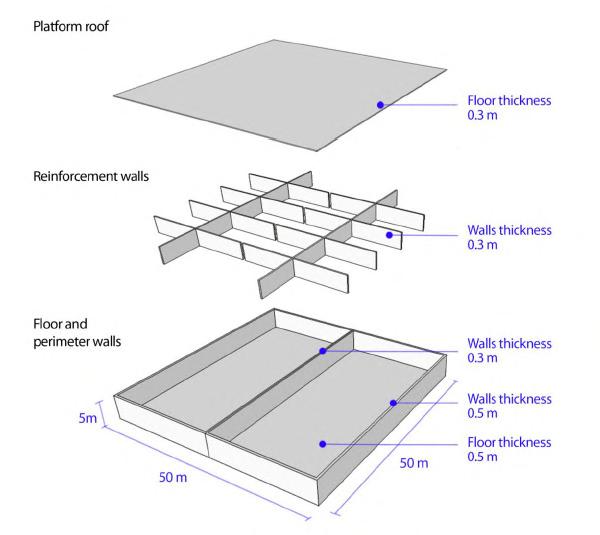 Platform roof

Floor thickness
0.3 m

Reinforcement walls

Walls thickness
0.3 m

Floor and
perimeter walls

Walls thickness
0.3 m

Walls thickness
0.5 m

Floor thickness
0.5 m

5m

50 m

50 m