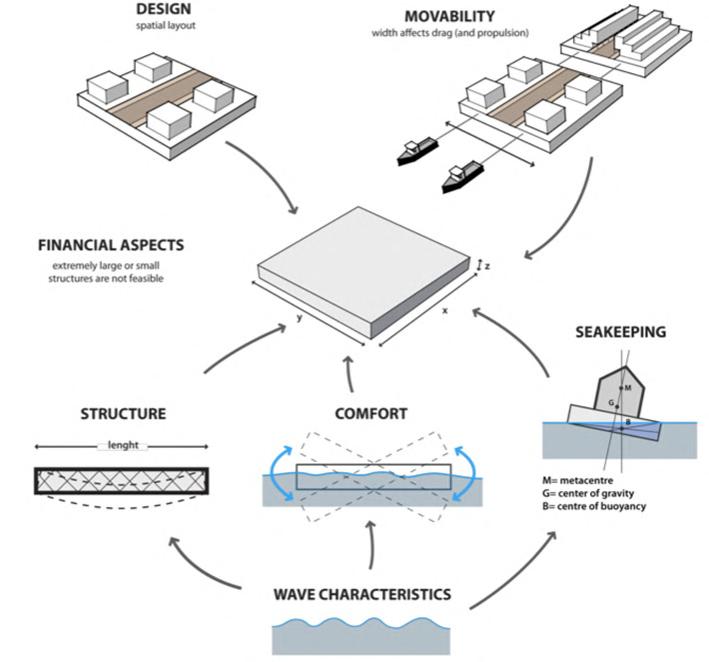 DESIGN
spatial layout

MOVABILITY
width affects drag (and propulsion)

FINANCIAL ASPECTS
extremely large or small structures are not feasible

z
y
x

SEAKEEPING
M
G
B

M= metacentre
G= center of gravity
B= centre of buoyancy

STRUCTURE
lenght

COMFORT

WAVE CHARACTERISTICS