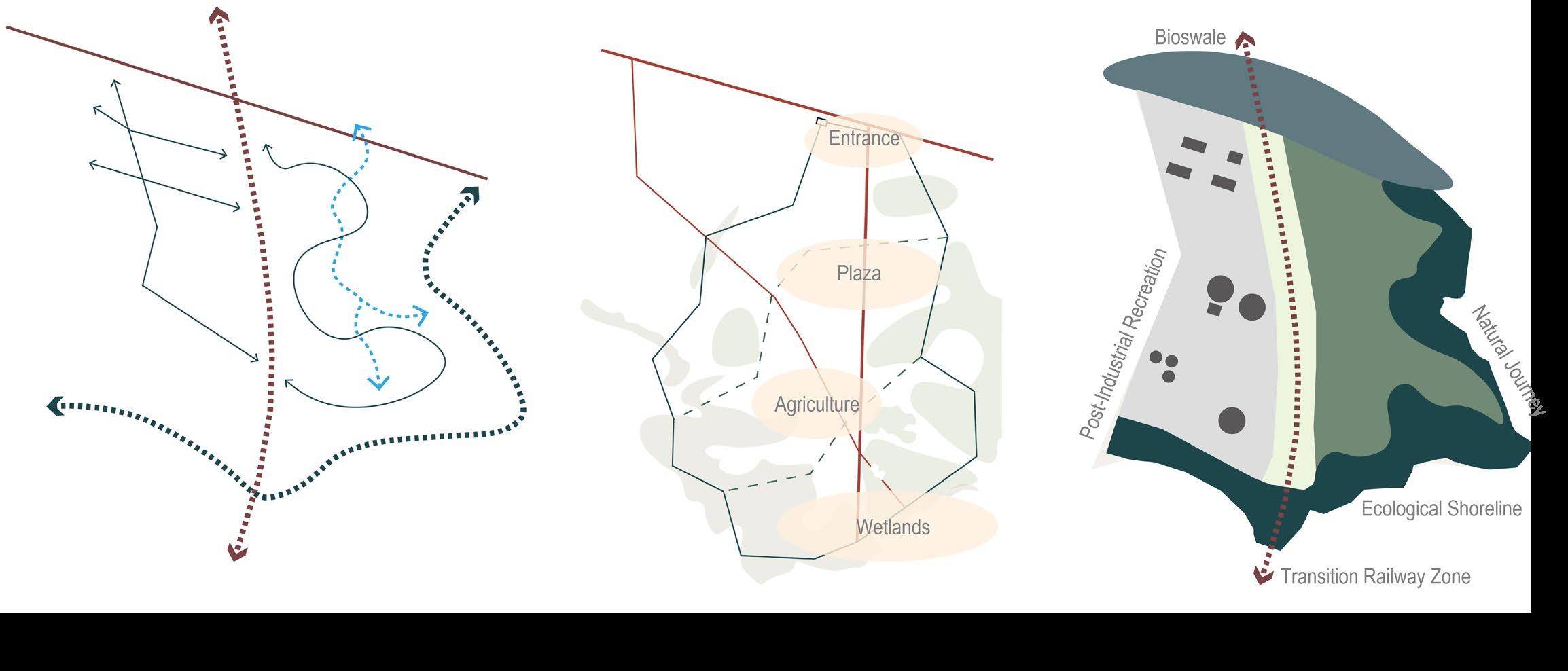 Entrance

Plaza

Agriculture

Wetlands

Bioswale

Post-Industrial Recreation

Natural Journey

Ecological Shoreline

Transition Railway Zone