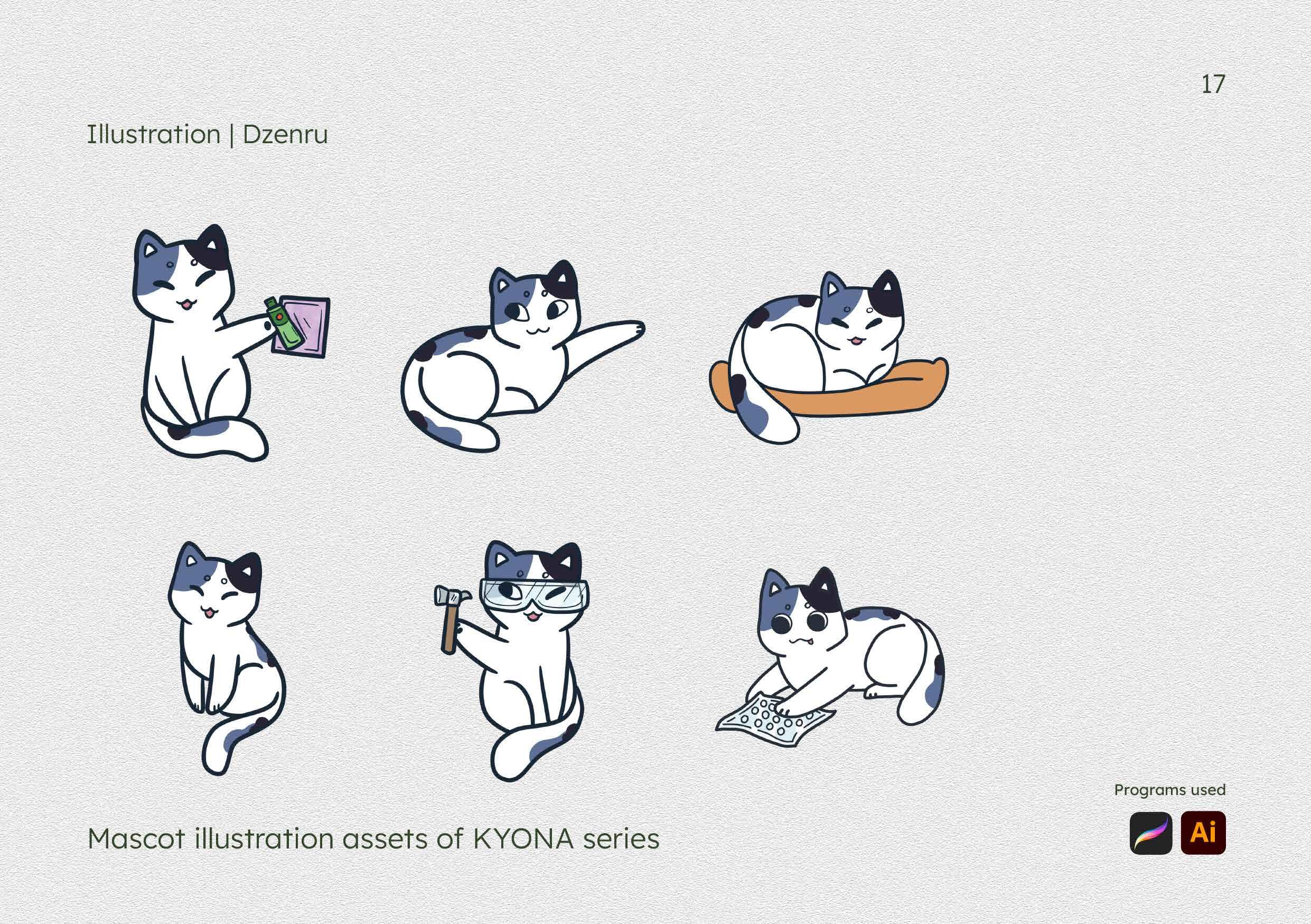 17

Illustration | Dzenru

Mascot illustration assets of KYONA series

Programs used

Ai