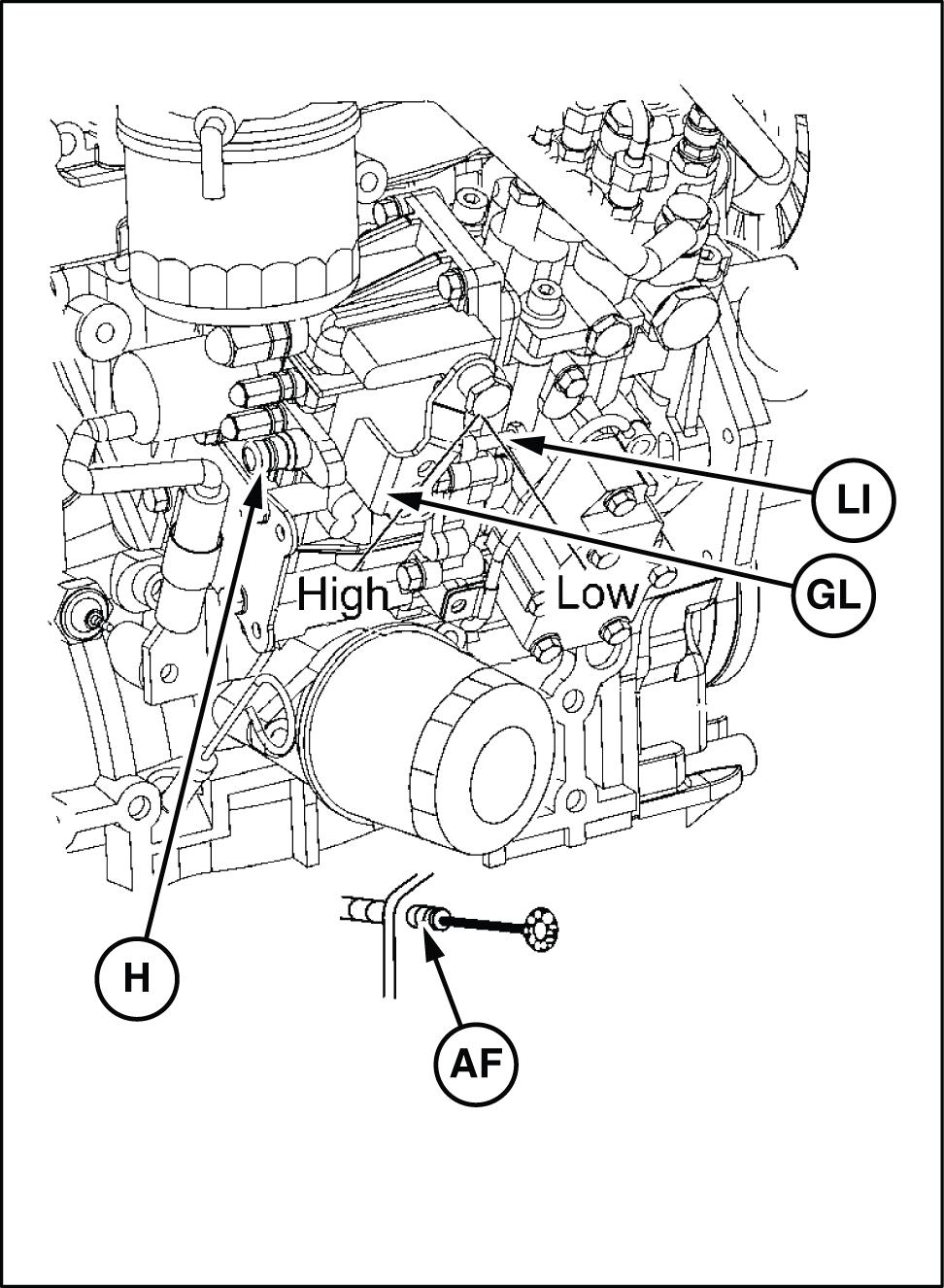 LI

GL

High

Low

H

AF