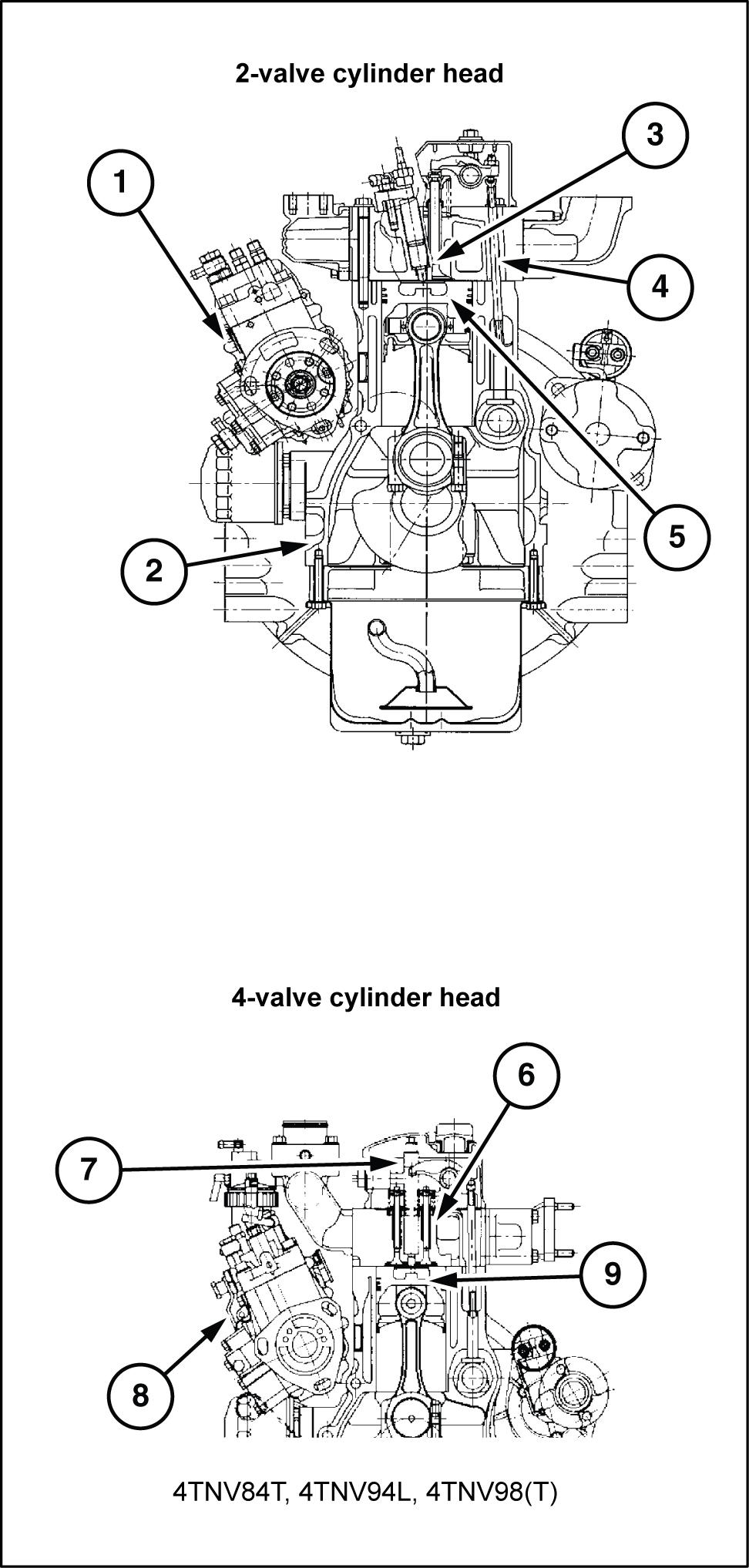 2-valve cylinder head

1

3

4

5

2

4-valve cylinder head

6

7

9

8

4TNV84T, 4TNV94L, 4TNV98(T)