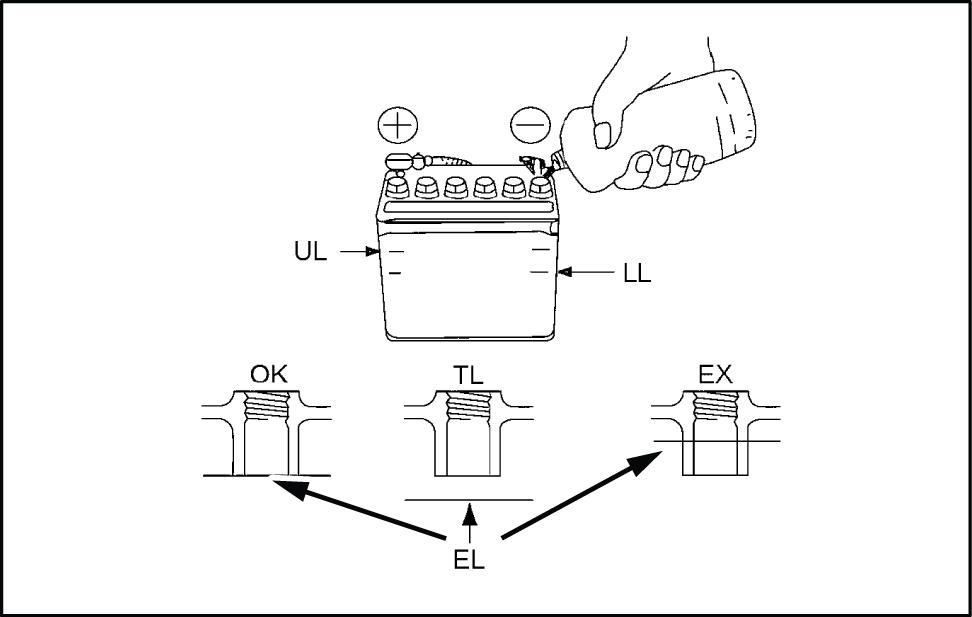 + −
UL
LL
OK
TL
EX
EL