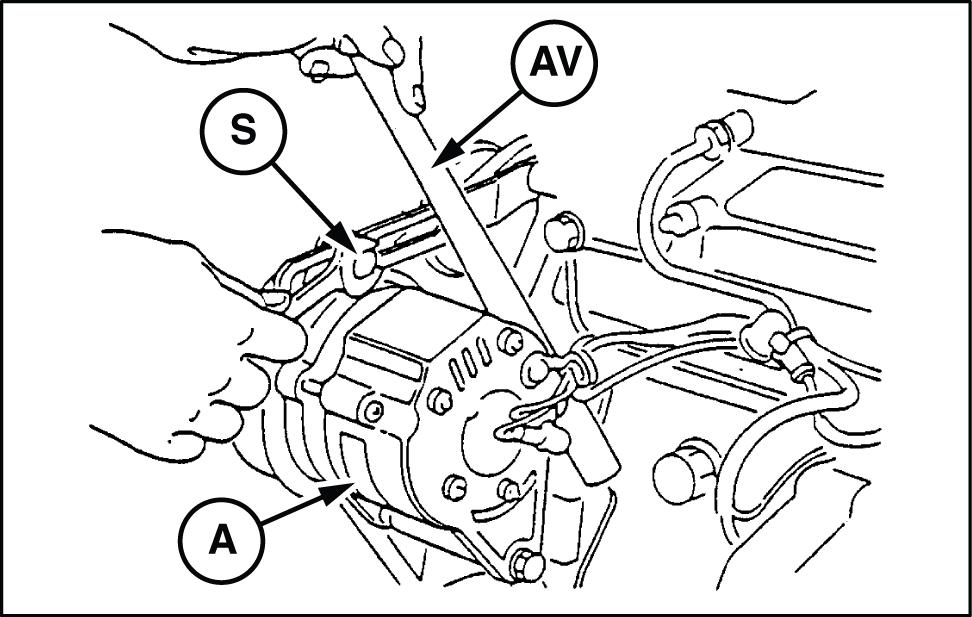 AV
S
A