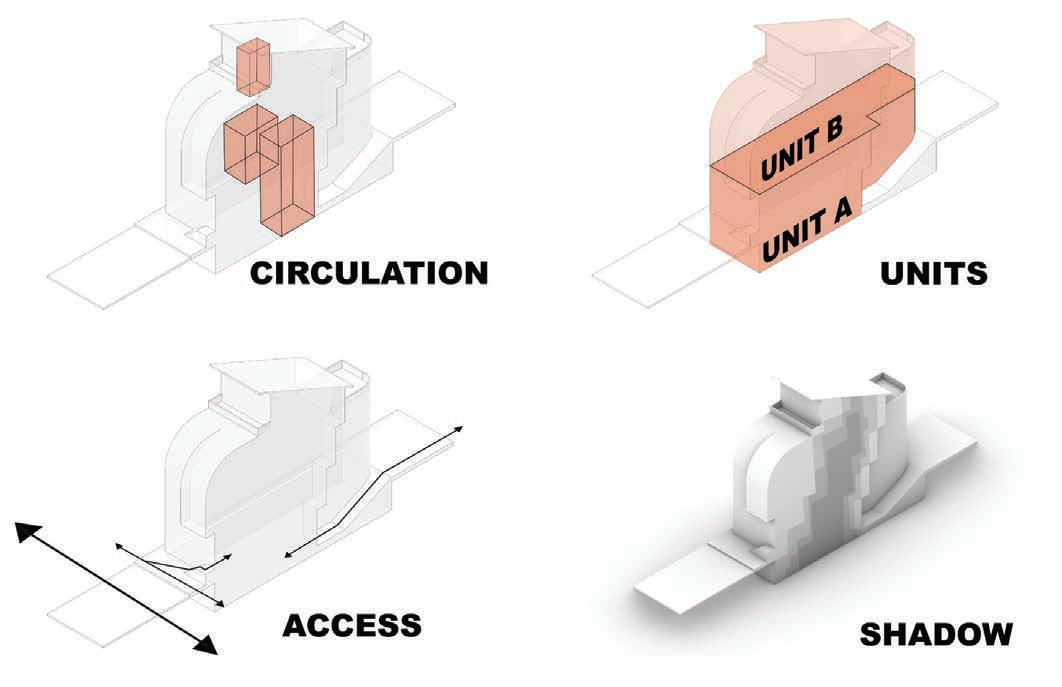 CIRCULATION

UNIT B
UNIT A
UNITS

ACCESS

SHADOW