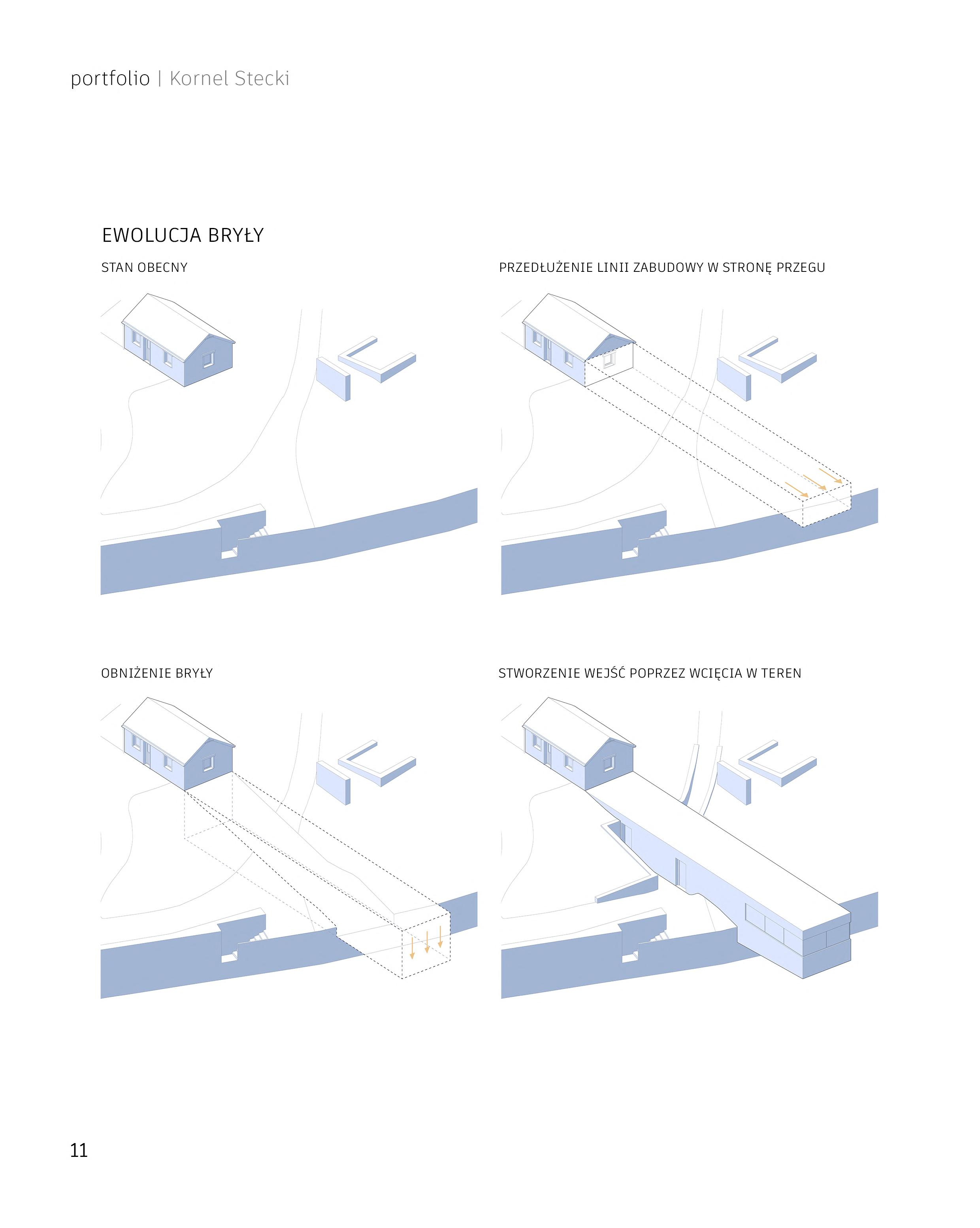 portfolio | Kornel Stecki

EWOLUCJA BRYŁY

STAN OBECNY

PRZEDŁUŻENIE LINII ZABUDOWY W STRONĘ PRZEGU

OBNIŻENIE BRYŁY

STWORZENIE WEJŚĆ POPRZEZ WCIĘCIA W TEREN

11