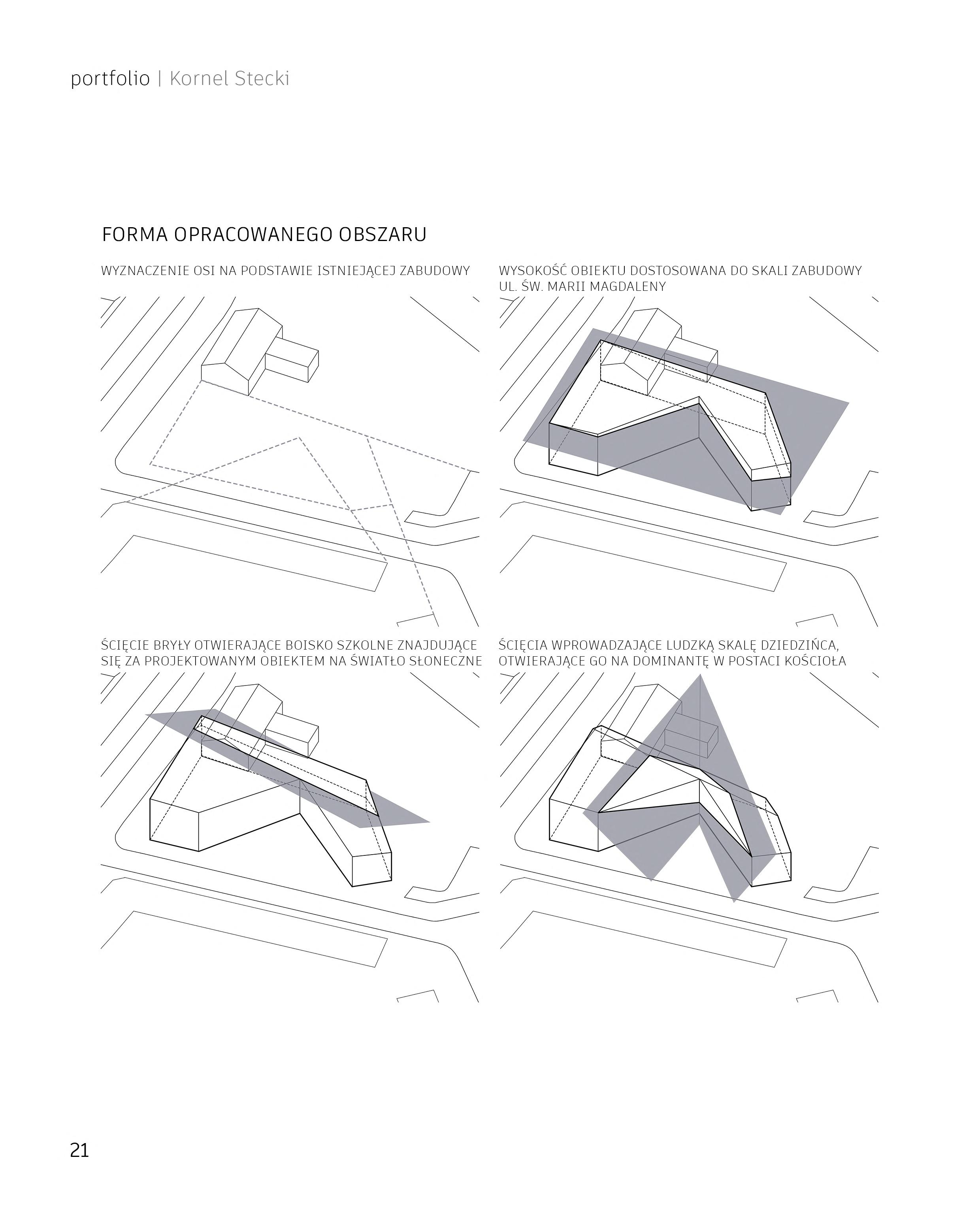 portfolio | Kornel Stecki

FORMA OPRACOWANEGO OBSZARU

WYZNACZENIE OSI NA PODSTAWIE ISTNIEJĄCEJ ZABUDOWY

WYSOKOŚĆ OBIEKTU DOSTOSOWANA DO SKALI ZABUDOWY UL. ŚW. MARII MAGDALENY

ŚCIĘCIE BRYŁY OTWIERAJĄCE BOISKO SZKOLNE ZNAJDUJĄCE SIĘ ZA PROJEKTOWANYM OBIEKTEM NA ŚWIATŁO SŁONECZNE

ŚCIĘCIA WPROWADZAJĄCE LUDZKĄ SKALĘ DZIEDZIŃCA, OTWIERAJĄCE GO NA DOMINANTĘ W POSTACI KOŚCIOŁA

21