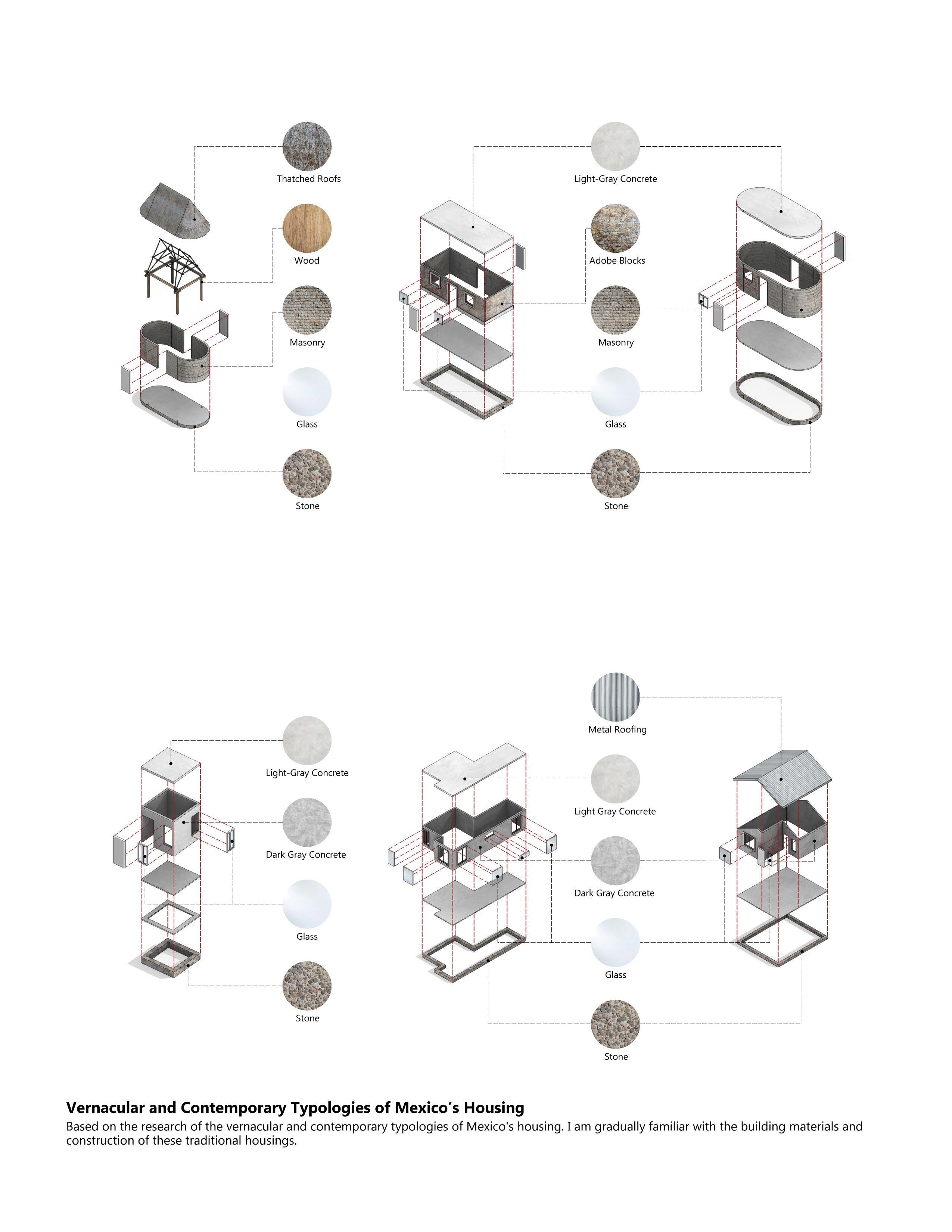 Thatched Roofs

Wood

Masonry

Glass

Stone

Light-Gray Concrete

Adobe Blocks

Masonry

Glass

Stone

Light-Gray Concrete

Dark Gray Concrete

Glass

Stone

Metal Roofing

Light Gray Concrete

Dark Gray Concrete

Glass

Stone

Vernacular and Contemporary Typologies of Mexico's Housing

Based on the research of the vernacular and contemporary typologies of Mexico's housing. I am gradually familiar with the building materials and construction of these traditional housings.