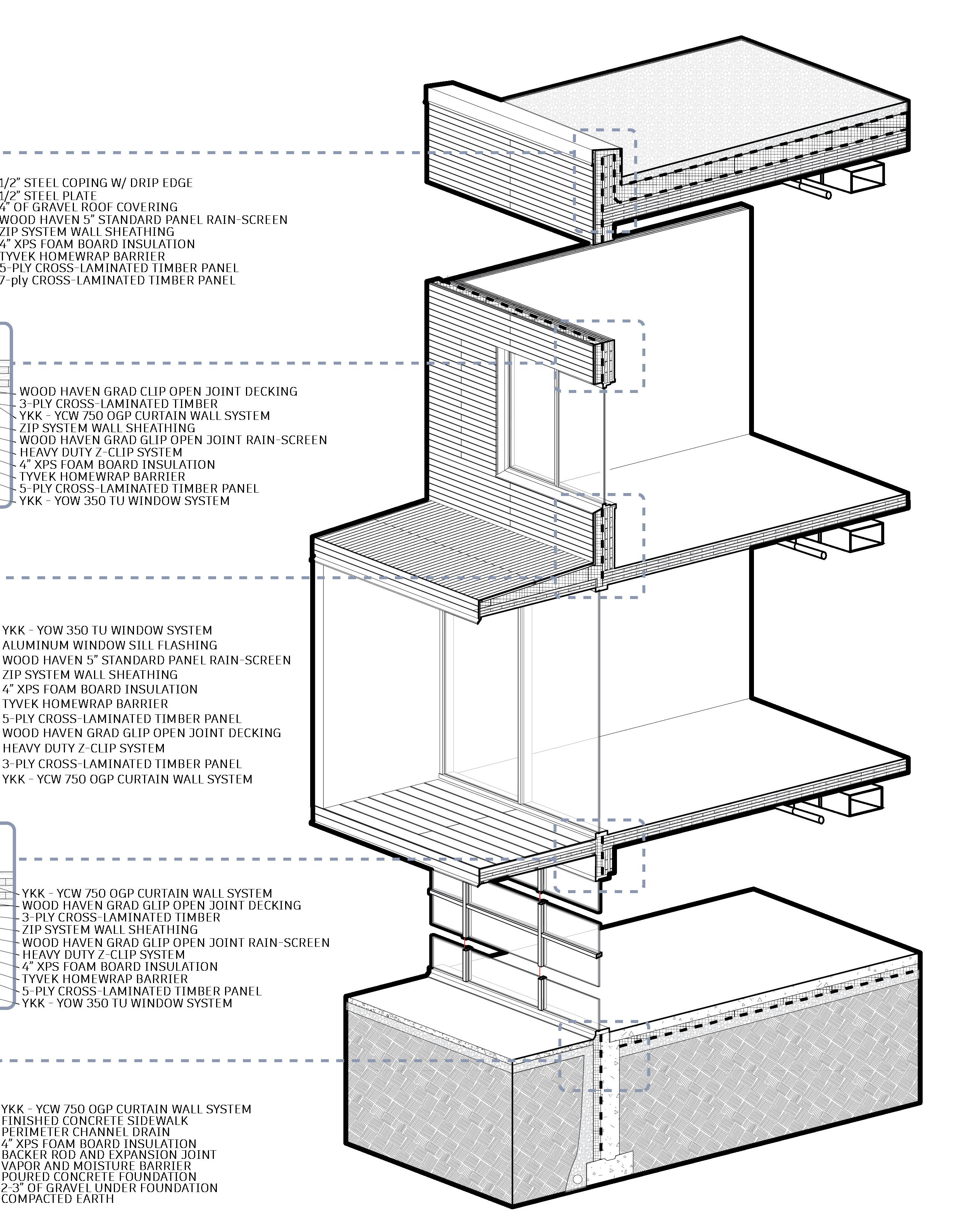 1/2" STEEL COPING W/ DRIP EDGE
1/2" STEEL PLATE
4" OF GRAVEL ROOF COVERING
WOOD HAVEN 5" STANDARD PANEL RAIN-SCREEN
ZIP SYSTEM WALL SHEATHING
4" XPS FOAM BOARD INSULATION
TYVEK HOMEWRAP BARRIER
5-PLY CROSS-LAMINATED TIMBER PANEL
7-ply CROSS-LAMINATED TIMBER PANEL

WOOD HAVEN GRAD CLIP OPEN JOINT DECKING
3-PLY CROSS-LAMINATED TIMBER
YKK - YCW 750 OGP CURTAIN WALL SYSTEM
ZIP SYSTEM WALL SHEATHING
WOOD HAVEN GRAD GLIP OPEN JOINT RAIN-SCREEN
HEAVY DUTY Z-CLIP SYSTEM
4" XPS FOAM BOARD INSULATION
TYVEK HOMEWRAP BARRIER
5-PLY CROSS-LAMINATED TIMBER PANEL
YKK - YOW 350 TU WINDOW SYSTEM

YKK - YOW 350 TU WINDOW SYSTEM
ALUMINUM WINDOW SILL FLASHING
WOOD HAVEN 5" STANDARD PANEL RAIN-SCREEN
ZIP SYSTEM WALL SHEATHING
4" XPS FOAM BOARD INSULATION
TYVEK HOMEWRAP BARRIER
5-PLY CROSS-LAMINATED TIMBER PANEL
WOOD HAVEN GRAD GLIP OPEN JOINT DECKING
HEAVY DUTY Z-CLIP SYSTEM
3-PLY CROSS-LAMINATED TIMBER PANEL
YKK - YCW 750 OGP CURTAIN WALL SYSTEM

YKK - YCW 750 OGP CURTAIN WALL SYSTEM
WOOD HAVEN GRAD GLIP OPEN JOINT DECKING
3-PLY CROSS-LAMINATED TIMBER
ZIP SYSTEM WALL SHEATHING
WOOD HAVEN GRAD GLIP OPEN JOINT RAIN-SCREEN
HEAVY DUTY Z-CLIP SYSTEM
4" XPS FOAM BOARD INSULATION
TYVEK HOMEWRAP BARRIER
5-PLY CROSS-LAMINATED TIMBER PANEL
YKK - YOW 350 TU WINDOW SYSTEM

YKK - YCW 750 OGP CURTAIN WALL SYSTEM
FINISHED CONCRETE SIDEWALK
PERIMETER CHANNEL DRAIN
4" XPS FOAM BOARD INSULATION
BACKER ROD AND EXPANSION JOINT
VAPOR AND MOISTURE BARRIER
POURED CONCRETE FOUNDATION
2-3" OF GRAVEL UNDER FOUNDATION
COMPACTED EARTH