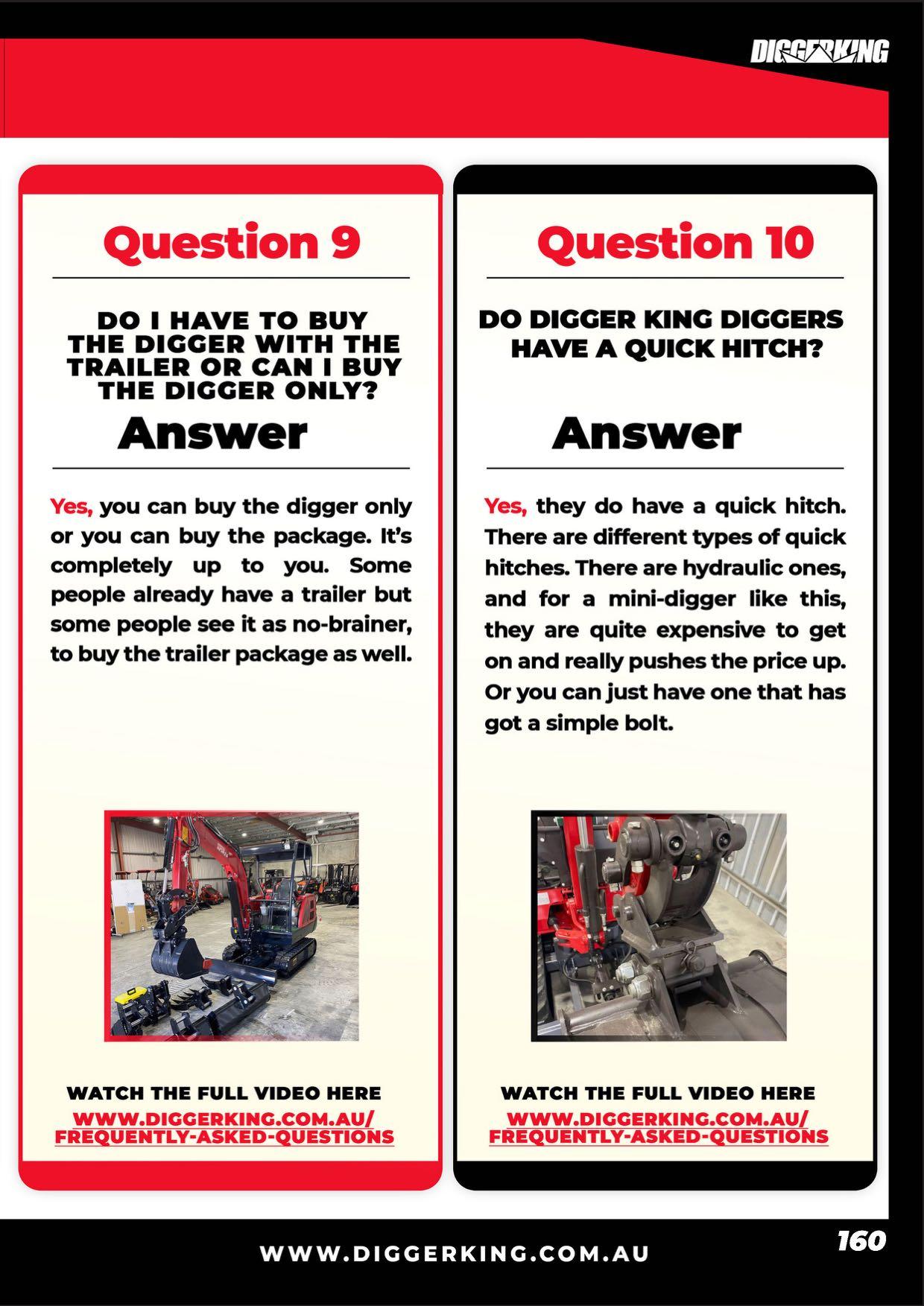 DIGGERKING

Question 9

DO I HAVE TO BUY THE DIGGER WITH THE TRAILER OR CAN I BUY THE DIGGER ONLY?

Answer

Yes, you can buy the digger only or you can buy the package. It's completely up to you. Some people already have a trailer but some people see it as no-brainer, to buy the trailer package as well.

WATCH THE FULL VIDEO HERE
WWW.DIGGERKING.COM.AU/FREQUENTLY-ASKED-QUESTIONS

Question 10

DO DIGGER KING DIGGERS HAVE A QUICK HITCH?

Answer

Yes, they do have a quick hitch. There are different types of quick hitches. There are hydraulic ones, and for a mini-digger like this, they are quite expensive to get on and really pushes the price up. Or you can just have one that has got a simple bolt.

WATCH THE FULL VIDEO HERE
WWW.DIGGERKING.COM.AU/FREQUENTLY-ASKED-QUESTIONS

WWW.DIGGERKING.COM.AU

160