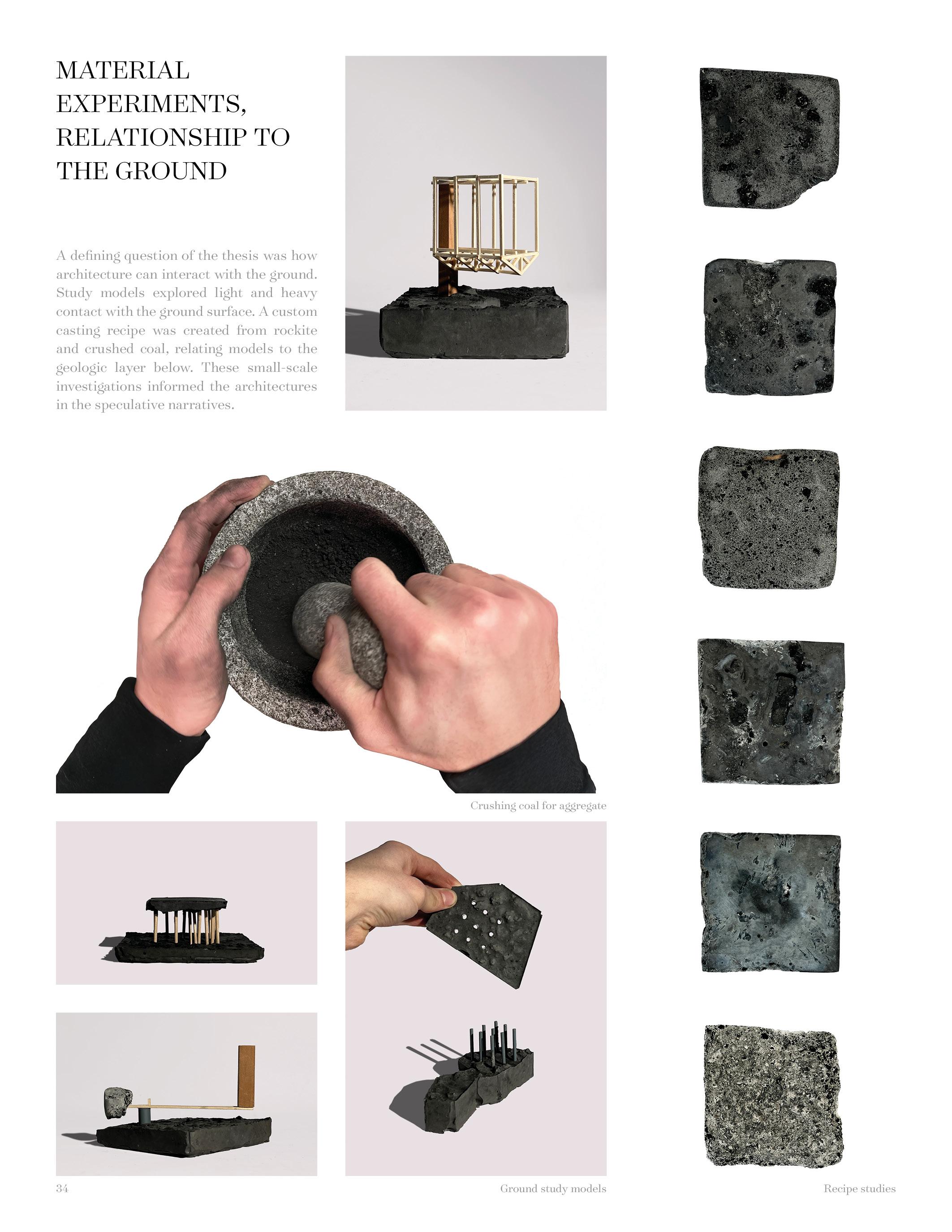 MATERIAL EXPERIMENTS, RELATIONSHIP TO THE GROUND

A defining question of the thesis was how architecture can interact with the ground. Study models explored light and heavy contact with the ground surface. A custom casting recipe was created from rockite and crushed coal, relating models to the geologic layer below. These small-scale investigations informed the architectures in the speculative narratives.

Crushing coal for aggregate

34

Ground study models

Recipe studies