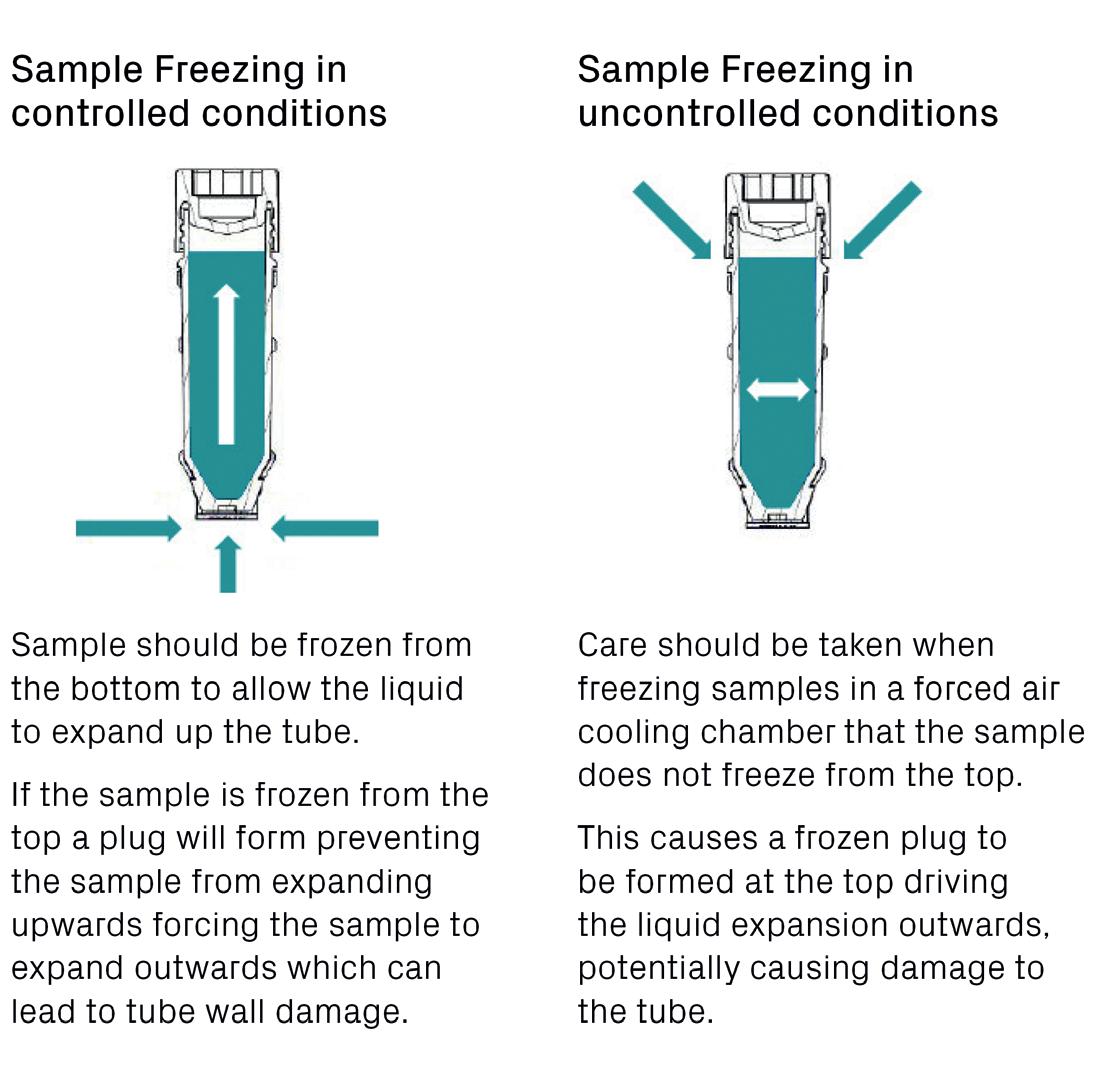 Sample Freezing in controlled conditions

Sample should be frozen from the bottom to allow the liquid to expand up the tube.

If the sample is frozen from the top a plug will form preventing the sample from expanding upwards forcing the sample to expand outwards which can lead to tube wall damage.

Sample Freezing in uncontrolled conditions

Care should be taken when freezing samples in a forced air cooling chamber that the sample does not freeze from the top.

This causes a frozen plug to be formed at the top driving the liquid expansion outwards, potentially causing damage to the tube.