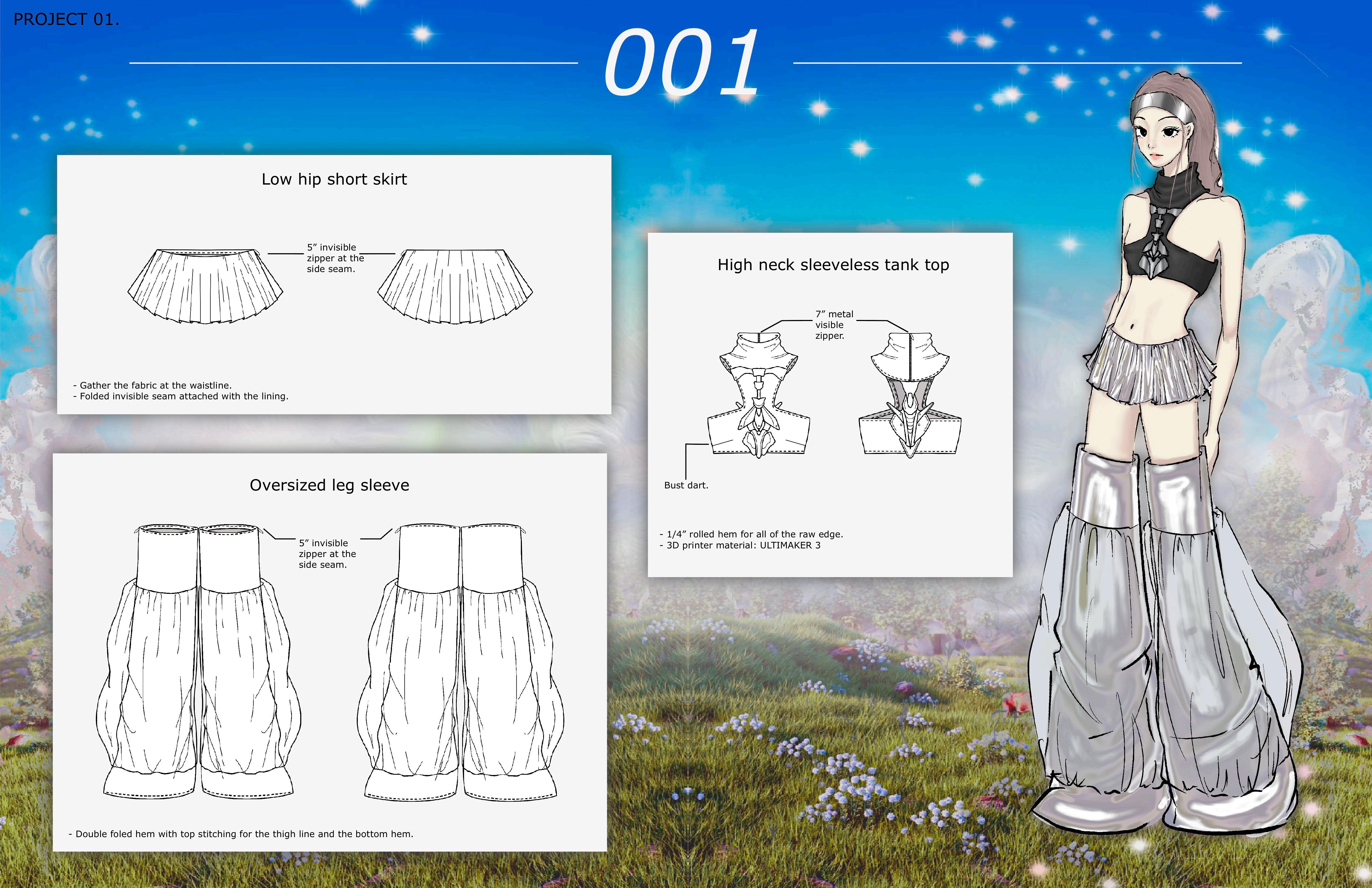 PROJECT 01.

001

Low hip short skirt

5" invisible zipper at the side seam.

- Gather the fabric at the waistline.
- Folded invisible seam attached with the lining.

Oversized leg sleeve

5" invisible zipper at the side seam.

- Double foled hem with top stitching for the thigh line and the bottom hem.

High neck sleeveless tank top

7" metal visible zipper.

Bust dart.

- 1/4" rolled hem for all of the raw edge.
- 3D printer material: ULTIMAKER 3