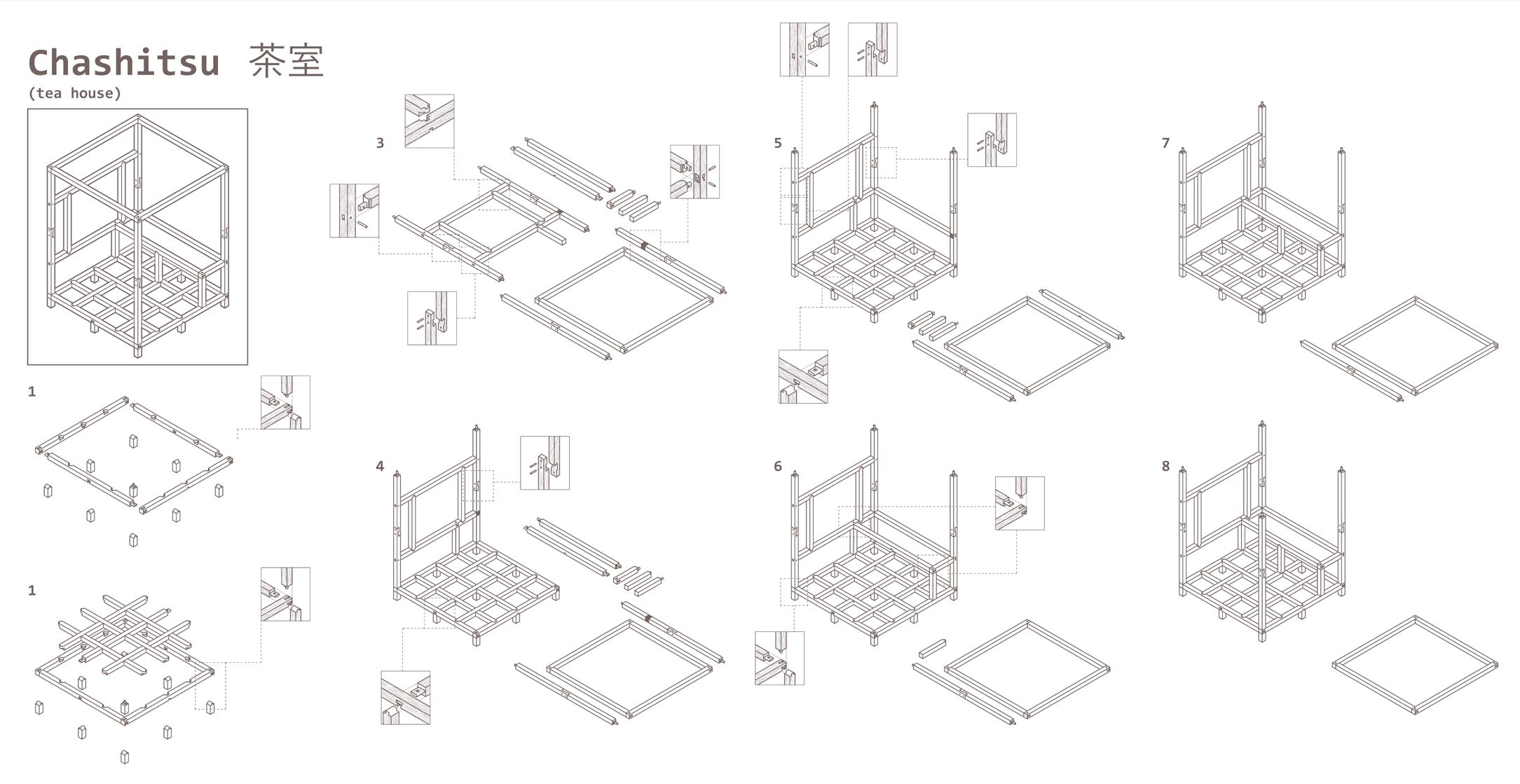 Chashitsu 茶室
(tea house)

1

1

3

4

5

6

7

8