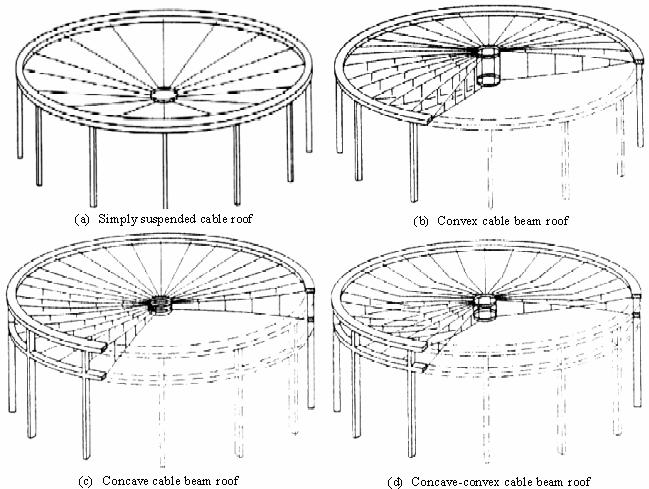 (a) Simply suspended cable roof

(b) Convex cable beam roof

(c) Concave cable beam roof

(d) Concave-convex cable beam roof