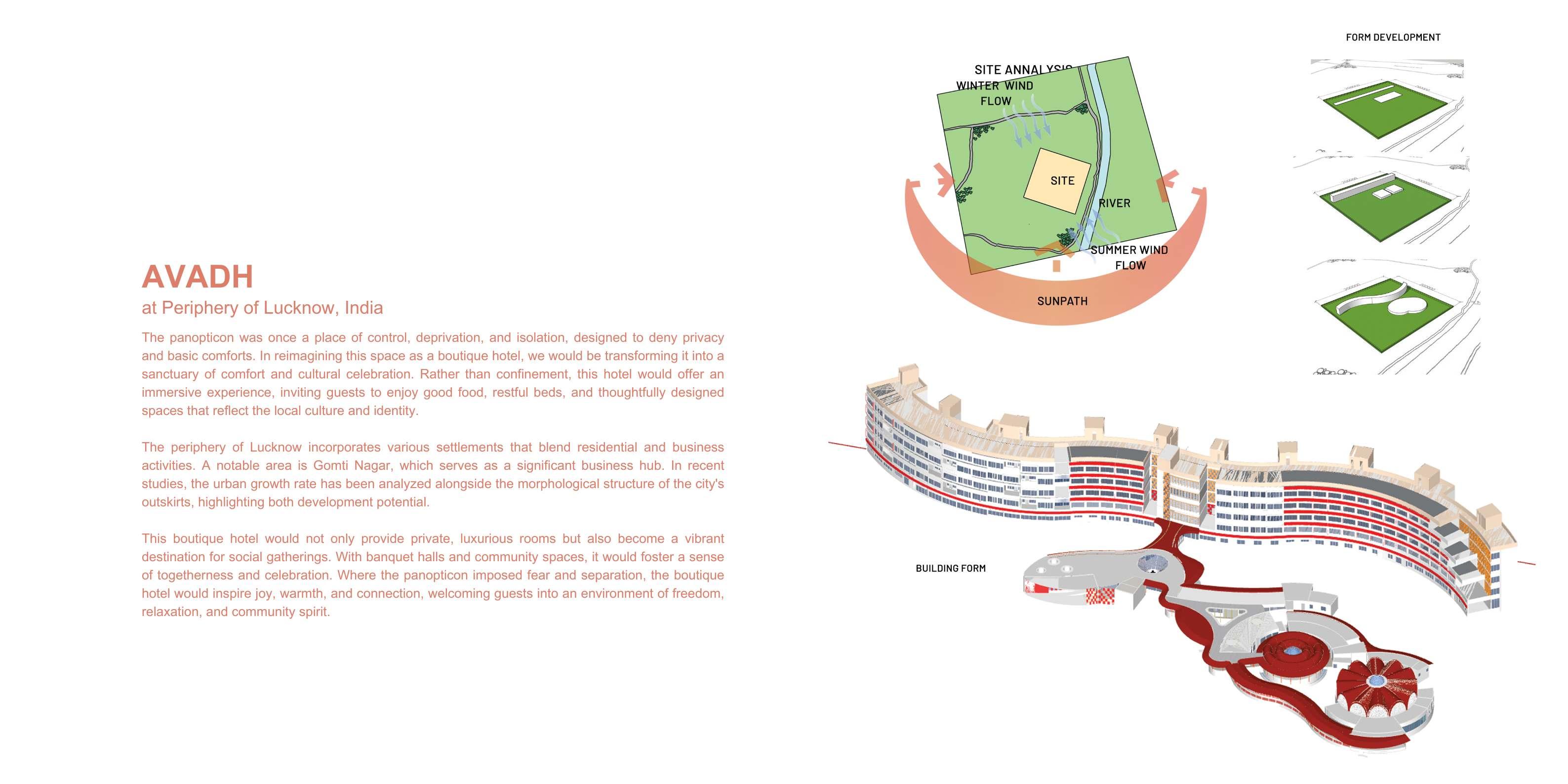 AVADH
at Periphery of Lucknow, India

The panopticon was once a place of control, deprivation, and isolation, designed to deny privacy and basic comforts. In reimagining this space as a boutique hotel, we would be transforming it into a sanctuary of comfort and cultural celebration. Rather than confinement, this hotel would offer an immersive experience, inviting guests to enjoy good food, restful beds, and thoughtfully designed spaces that reflect the local culture and identity.

The periphery of Lucknow incorporates various settlements that blend residential and business activities. A notable area is Gomti Nagar, which serves as a significant business hub. In recent studies, the urban growth rate has been analyzed alongside the morphological structure of the city's outskirts, highlighting both development potential.

This boutique hotel would not only provide private, luxurious rooms but also become a vibrant destination for social gatherings. With banquet halls and community spaces, it would foster a sense of togetherness and celebration. Where the panopticon imposed fear and separation, the boutique hotel would inspire joy, warmth, and connection, welcoming guests into an environment of freedom, relaxation, and community spirit.

SITE ANNALYSIS
WINTER WIND FLOW
SITE
RIVER
SUMMER WIND FLOW
SUNPATH

FORM DEVELOPMENT

BUILDING FORM