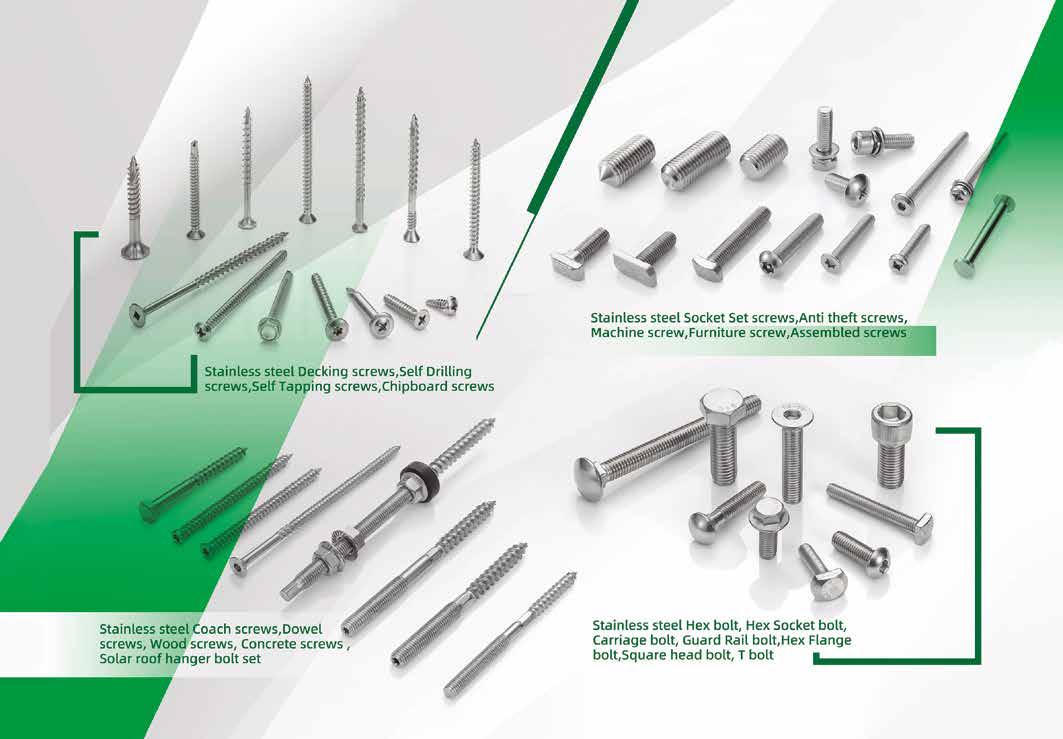 Stainless steel Decking screws,Self Drilling screws,Self Tapping screws,Chipboard screws

Stainless steel Socket Set screws,Anti theft screws, Machine screw,Furniture screw,Assembled screws

Stainless steel Coach screws,Dowel screws, Wood screws, Concrete screws , Solar roof hanger bolt set

Stainless steel Hex bolt, Hex Socket bolt, Carriage bolt, Guard Rail bolt,Hex Flange bolt,Square head bolt, T bolt