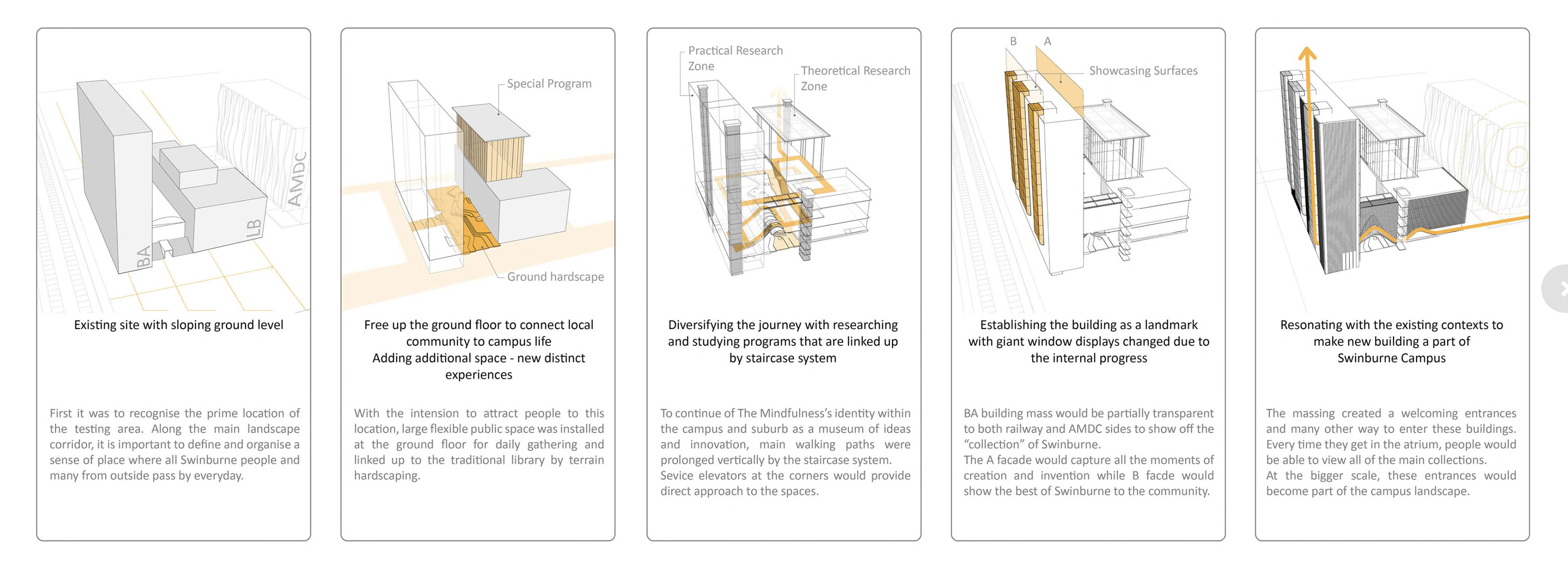 AMDC

LB

BA

Existing site with sloping ground level

First it was to recognise the prime location of the testing area. Along the main landscape corridor, it is important to define and organise a sense of place where all Swinburne people and many from outside pass by everyday.

Special Program

Ground hardscape

Free up the ground floor to connect local community to campus life
Adding additional space - new distinct experiences

With the intension to attract people to this location, large flexible public space was installed at the ground floor for daily gathering and linked up to the traditional library by terrain hardscaping.

Practical Research Zone

Theoretical Research Zone

Diversifying the journey with researching and studying programs that are linked up by staircase system

To continue of The Mindfulness's identity within the campus and suburb as a museum of ideas and innovation, main walking paths were prolonged vertically by the staircase system.
Sevice elevators at the corners would provide direct approach to the spaces.

B A

Showcasing Surfaces

Establishing the building as a landmark with giant window displays changed due to the internal progress

BA building mass would be partially transparent to both railway and AMDC sides to show off the "collection" of Swinburne.
The A facade would capture all the moments of creation and invention while B facde would show the best of Swinburne to the community.

Resonating with the existing contexts to make new building a part of Swinburne Campus

The massing created a welcoming entrances and many other way to enter these buildings. Every time they get in the atrium, people would be able to view all of the main collections.
At the bigger scale, these entrances would become part of the campus landscape.