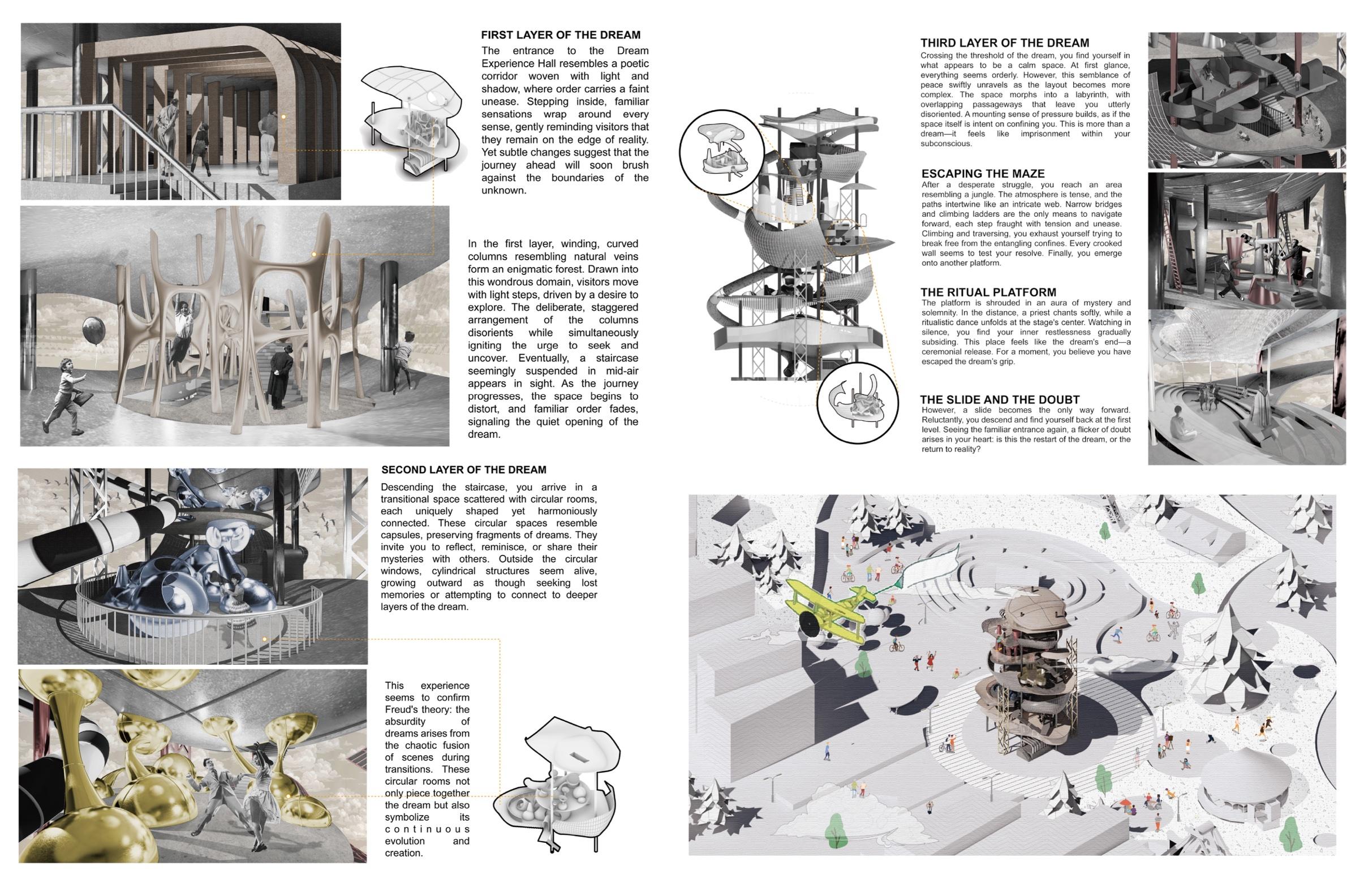 FIRST LAYER OF THE DREAM
The entrance to the Dream Experience Hall resembles a poetic corridor woven with light and shadow, where order carries a faint unease. Stepping inside, familiar sensations wrap around every sense, gently reminding visitors that they remain on the edge of reality. Yet subtle changes suggest that the journey ahead will soon brush against the boundaries of the unknown.

In the first layer, winding, curved columns resembling natural veins form an enigmatic forest. Drawn into this wondrous domain, visitors move with light steps, driven by a desire to explore. The deliberate, staggered arrangement of the columns disorients while simultaneously igniting the urge to seek and uncover. Eventually, a staircase seemingly suspended in mid-air appears in sight. As the journey progresses, the space begins to distort, and familiar order fades, signaling the quiet opening of the dream.

SECOND LAYER OF THE DREAM
Descending the staircase, you arrive in a transitional space scattered with circular rooms, each uniquely shaped yet harmoniously connected. These circular spaces resemble capsules, preserving fragments of dreams. They invite you to reflect, reminisce, or share their mysteries with others. Outside the circular windows, cylindrical structures seem alive, growing outward as though seeking lost memories or attempting to connect to deeper layers of the dream.

This experience seems to confirm Freud's theory: the absurdity of dreams arises from the chaotic fusion of scenes during transitions. These circular rooms not only piece together the dream but also symbolize its continuous evolution and creation.

THIRD LAYER OF THE DREAM
Crossing the threshold of the dream, you find yourself in what appears to be a calm space. At first glance, everything seems orderly. However, this semblance of peace swiftly unravels as the layout becomes more complex. The space morphs into a labyrinth, with overlapping passageways that leave you utterly disoriented. A mounting sense of pressure builds, as if the space itself is intent on confining you. This is more than a dream—it feels like imprisonment within your subconscious.

ESCAPING THE MAZE
After a desperate struggle, you reach an area resembling a jungle. The atmosphere is tense, and the paths intertwine like an intricate web. Narrow bridges and climbing ladders are the only means to navigate forward, each step fraught with tension and unease. Climbing and traversing, you exhaust yourself trying to break free from the entangling confines. Every crooked wall seems to test your resolve. Finally, you emerge onto another platform.

THE RITUAL PLATFORM
The platform is shrouded in an aura of mystery and solemnity. In the distance, a priest chants softly, while a ritualistic dance unfolds at the stage's center. Watching in silence, you find your inner restlessness gradually subsiding. This place feels like the dream's end—a ceremonial release. For a moment, you believe you have escaped the dream's grip.

THE SLIDE AND THE DOUBT
However, a slide becomes the only way forward. Reluctantly, you descend and find yourself back at the first level. Seeing the familiar entrance again, a flicker of doubt arises in your heart: is this the restart of the dream, or the return to reality?