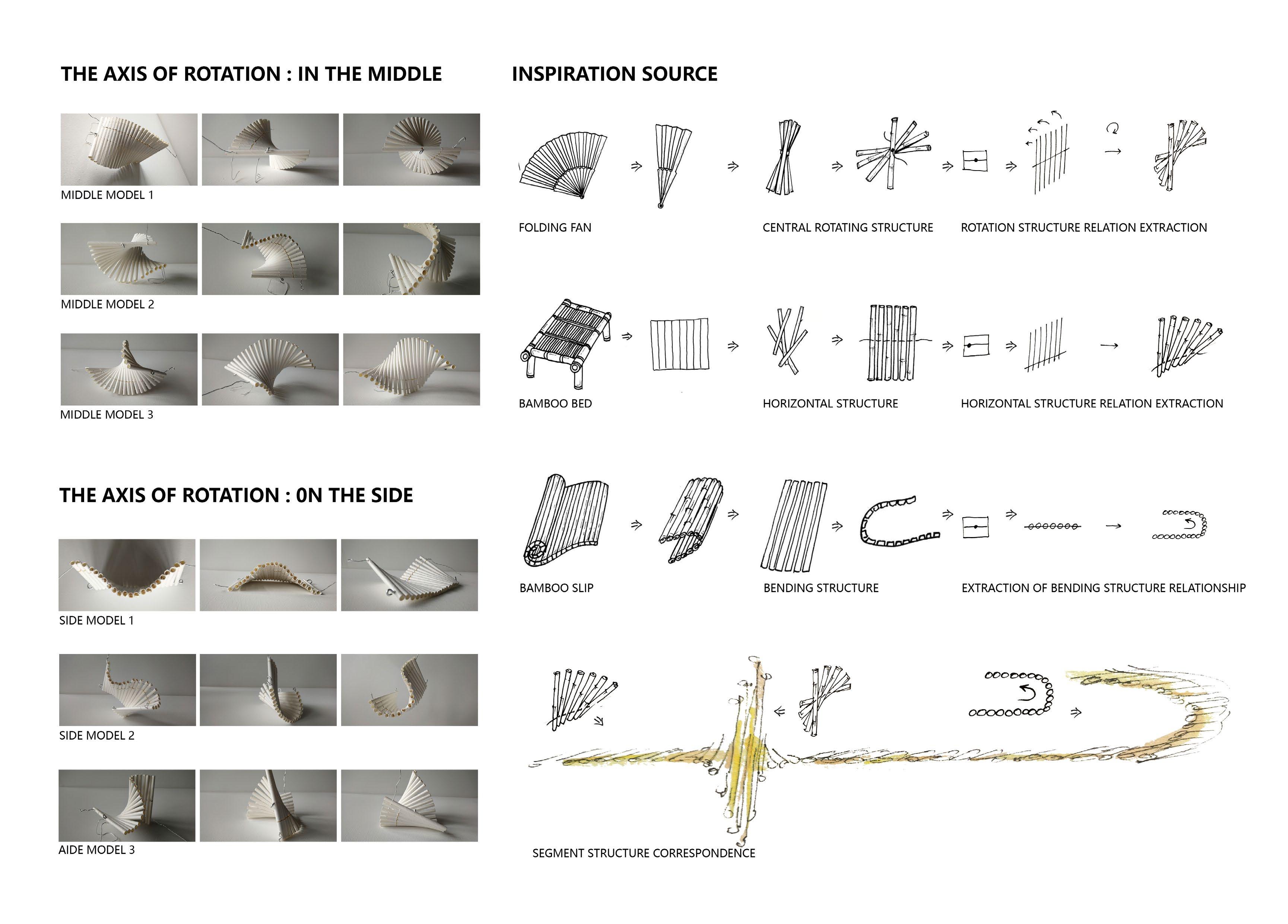 THE AXIS OF ROTATION : IN THE MIDDLE

MIDDLE MODEL 1

MIDDLE MODEL 2

MIDDLE MODEL 3

THE AXIS OF ROTATION : 0N THE SIDE

SIDE MODEL 1

SIDE MODEL 2

AIDE MODEL 3

INSPIRATION SOURCE

FOLDING FAN

CENTRAL ROTATING STRUCTURE

ROTATION STRUCTURE RELATION EXTRACTION

BAMBOO BED

HORIZONTAL STRUCTURE

HORIZONTAL STRUCTURE RELATION EXTRACTION

BAMBOO SLIP

BENDING STRUCTURE

EXTRACTION OF BENDING STRUCTURE RELATIONSHIP

SEGMENT STRUCTURE CORRESPONDENCE