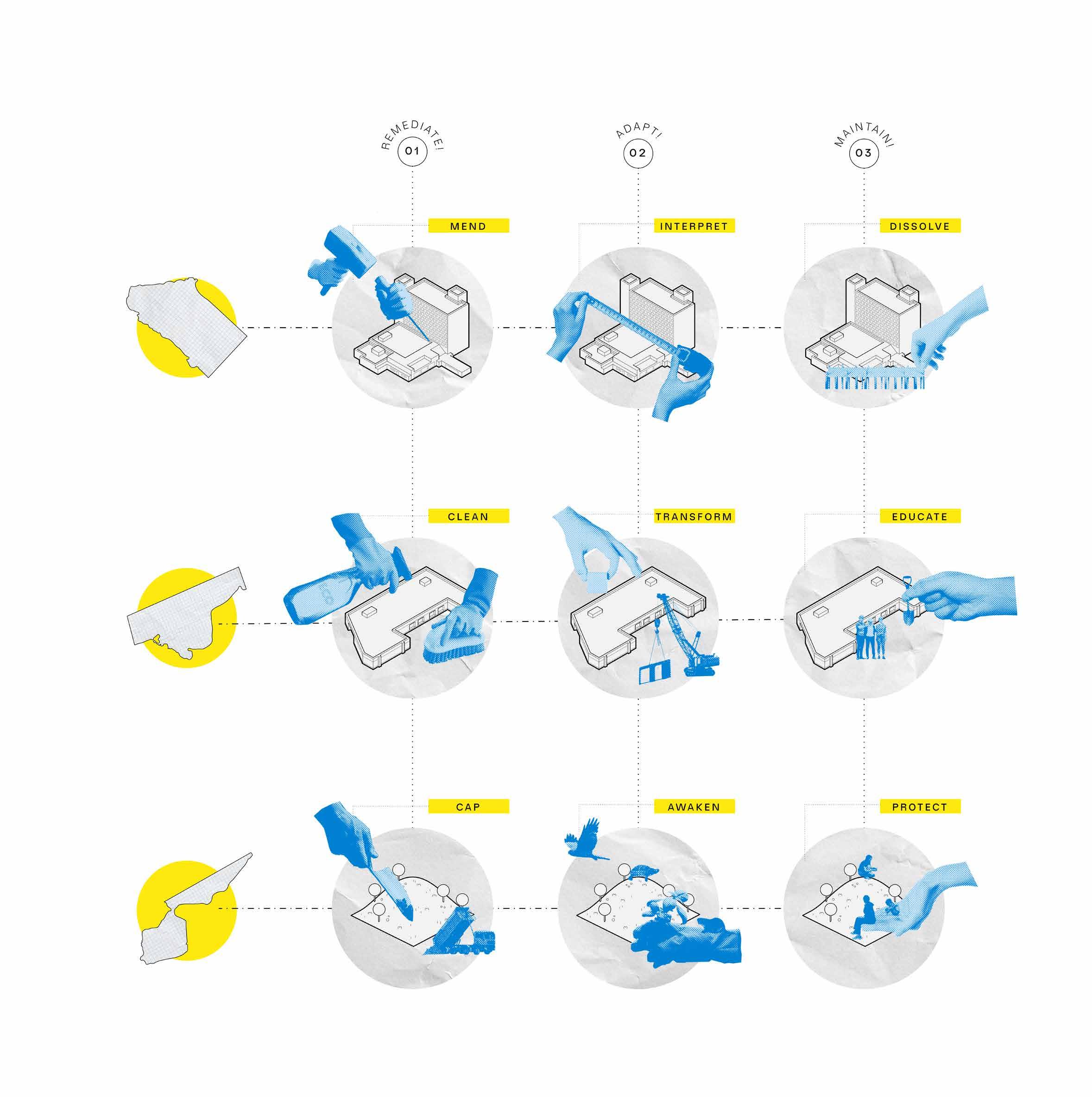 REMEDIATE!
01

ADAPT!
02

MAINTAIN!
03

MEND

INTERPRET

DISSOLVE

CLEAN

TRANSFORM

EDUCATE

CAP

AWAKEN

PROTECT