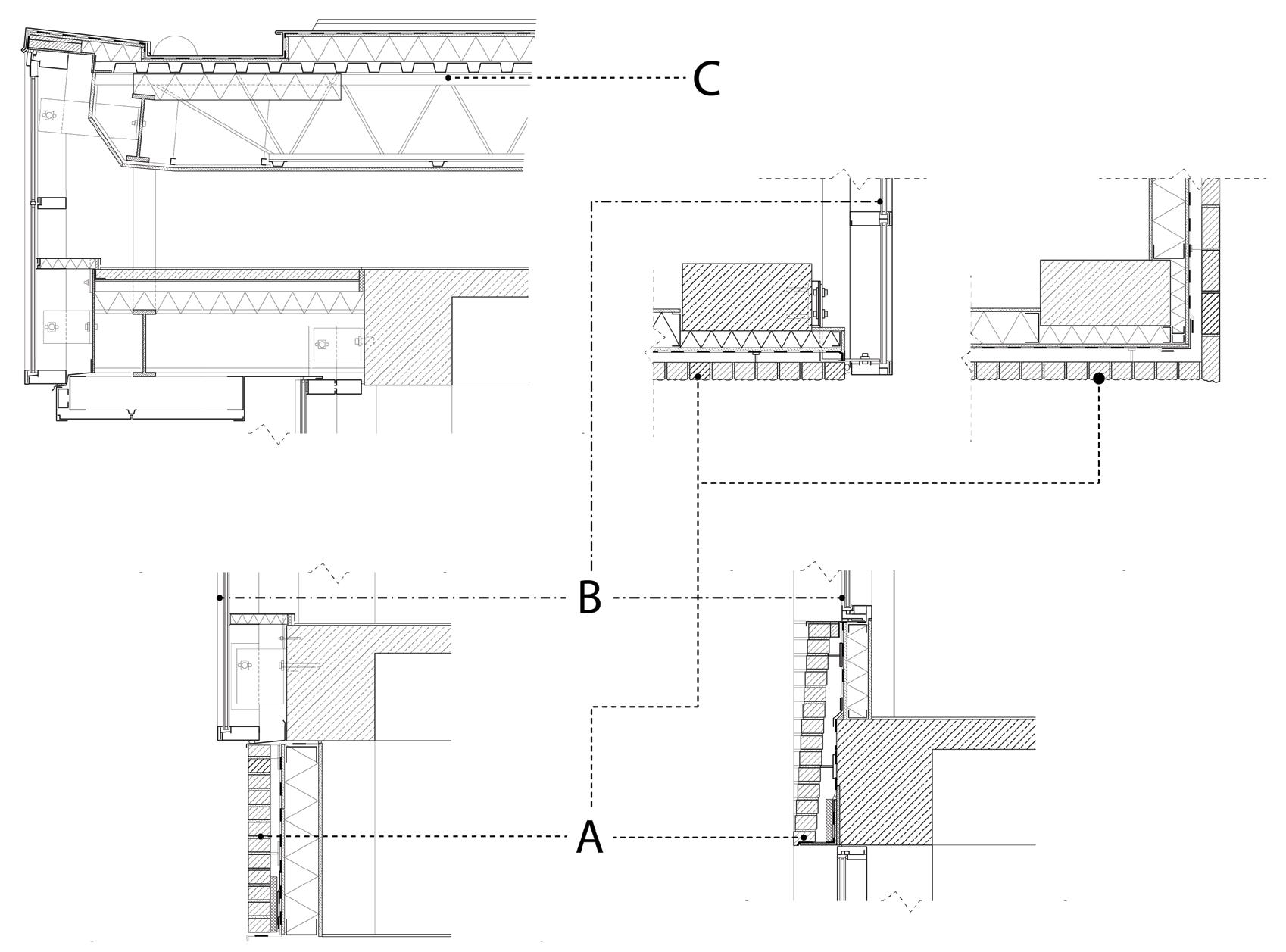 C

B

A