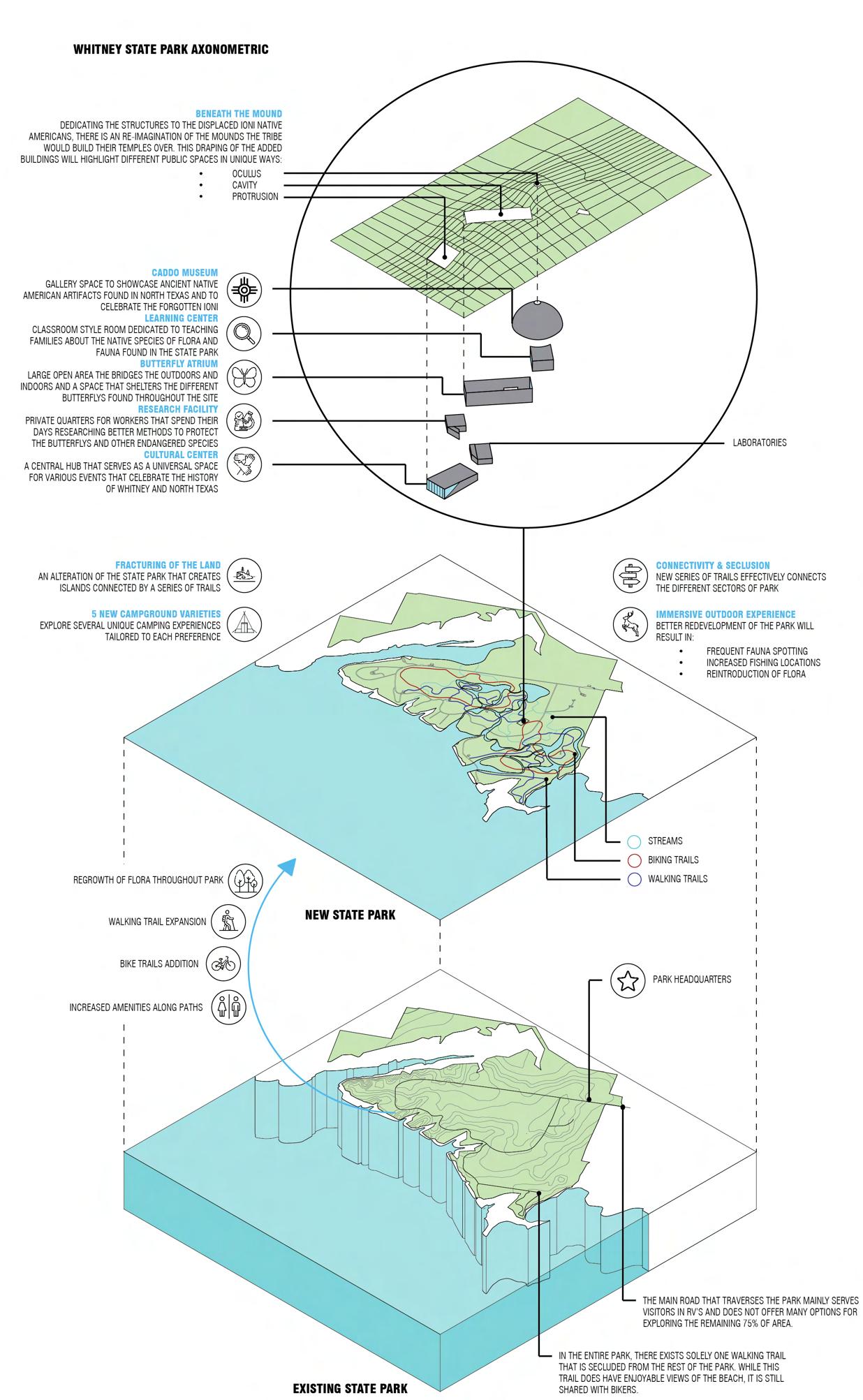 WHITNEY STATE PARK AXONOMETRIC

BENEATH THE MOUND
DEDICATING THE STRUCTURES TO THE DISPLACED IONI NATIVE AMERICANS, THERE IS AN RE-IMAGINATION OF THE MOUNDS THE TRIBE WOULD BUILD THEIR TEMPLES OVER. THIS DRAPING OF THE ADDED BUILDINGS WILL HIGHLIGHT DIFFERENT PUBLIC SPACES IN UNIQUE WAYS:
• OCULUS
• CAVITY
• PROTRUSION

CADDO MUSEUM
GALLERY SPACE TO SHOWCASE ANCIENT NATIVE AMERICAN ARTIFACTS FOUND IN NORTH TEXAS AND TO CELEBRATE THE FORGOTTEN IONI

LEARNING CENTER
CLASSROOM STYLE ROOM DEDICATED TO TEACHING FAMILIES ABOUT THE NATIVE SPECIES OF FLORA AND FAUNA FOUND IN THE STATE PARK

BUTTERFLY ATRIUM
LARGE OPEN AREA THE BRIDGES THE OUTDOORS AND INDOORS AND A SPACE THAT SHELTERS THE DIFFERENT BUTTERFLYS FOUND THROUGHOUT THE SITE

RESEARCH FACILITY
PRIVATE QUARTERS FOR WORKERS THAT SPEND THEIR DAYS RESEARCHING BETTER METHODS TO PROTECT THE BUTTERFLYS AND OTHER ENDANGERED SPECIES

CULTURAL CENTER
A CENTRAL HUB THAT SERVES AS A UNIVERSAL SPACE FOR VARIOUS EVENTS THAT CELEBRATE THE HISTORY OF WHITNEY AND NORTH TEXAS

LABORATORIES

FRACTURING OF THE LAND
AN ALTERATION OF THE STATE PARK THAT CREATES ISLANDS CONNECTED BY A SERIES OF TRAILS

5 NEW CAMPGROUND VARIETIES
EXPLORE SEVERAL UNIQUE CAMPING EXPERIENCES TAILORED TO EACH PREFERENCE

CONNECTIVITY & SECLUSION
NEW SERIES OF TRAILS EFFECTIVELY CONNECTS THE DIFFERENT SECTORS OF PARK

IMMERSIVE OUTDOOR EXPERIENCE
BETTER REDEVELOPMENT OF THE PARK WILL RESULT IN:
• FREQUENT FAUNA SPOTTING
• INCREASED FISHING LOCATIONS
• REINTRODUCTION OF FLORA

STREAMS
BIKING TRAILS
WALKING TRAILS

REGROWTH OF FLORA THROUGHOUT PARK
WALKING TRAIL EXPANSION
BIKE TRAILS ADDITION
INCREASED AMENITIES ALONG PATHS

NEW STATE PARK

PARK HEADQUARTERS

THE MAIN ROAD THAT TRAVERSES THE PARK MAINLY SERVES VISITORS IN RV'S AND DOES NOT OFFER MANY OPTIONS FOR EXPLORING THE REMAINING 75% OF AREA.

IN THE ENTIRE PARK, THERE EXISTS SOLELY ONE WALKING TRAIL THAT IS SECLUDED FROM THE REST OF THE PARK. WHILE THIS TRAIL DOES HAVE ENJOYABLE VIEWS OF THE BEACH, IT IS STILL SHARED WITH BIKERS.

EXISTING STATE PARK