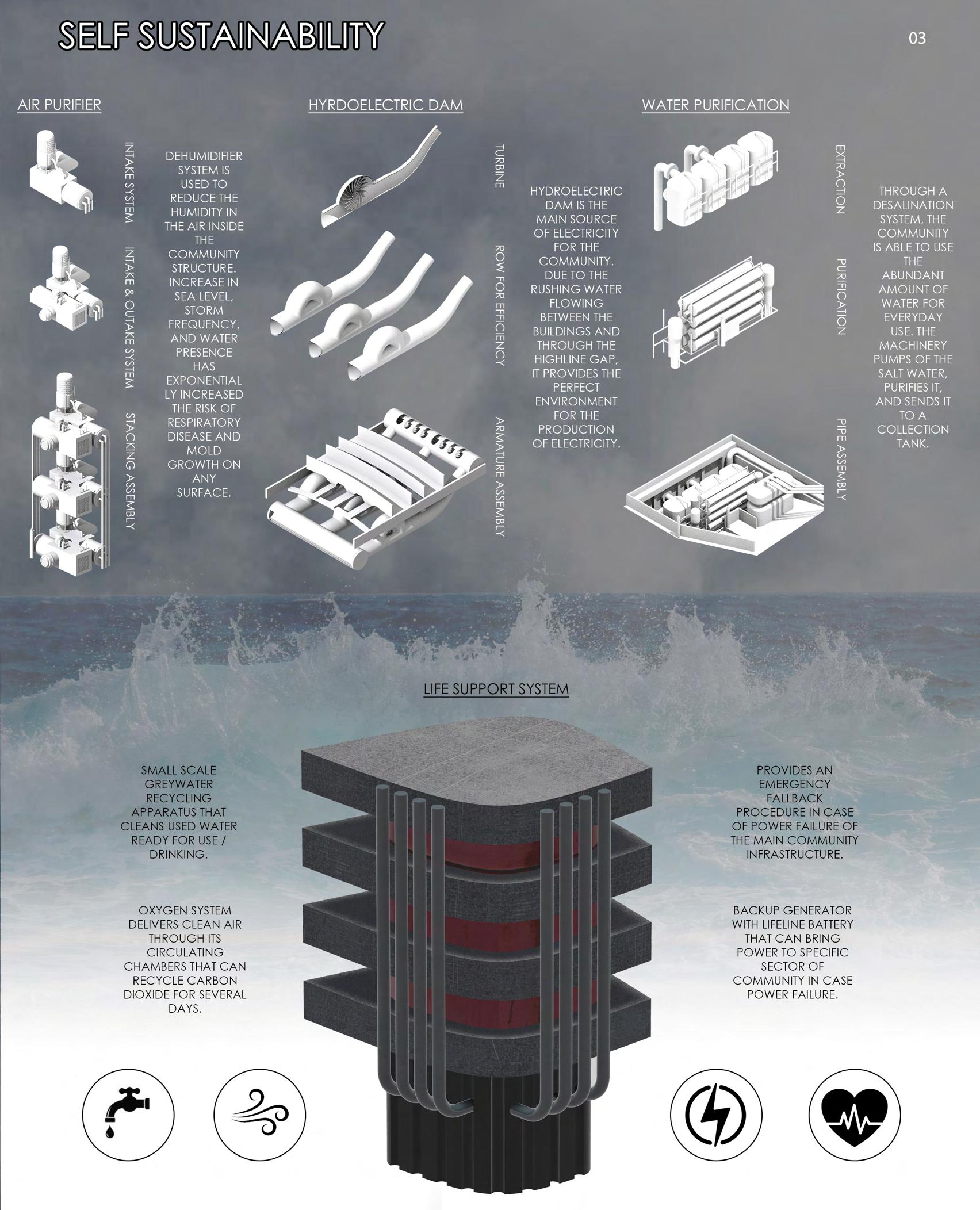 SELF SUSTAINABILITY

03

AIR PURIFIER

INTAKE SYSTEM

INTAKE & OUTAKE SYSTEM

STACKING ASSEMBLY

DEHUMIDIFIER SYSTEM IS USED TO REDUCE THE HUMIDITY IN THE AIR INSIDE THE COMMUNITY STRUCTURE. INCREASE IN SEA LEVEL, STORM FREQUENCY, AND WATER PRESENCE HAS EXPONENTIALLY INCREASED THE RISK OF RESPIRATORY DISEASE AND MOLD GROWTH ON ANY SURFACE.

HYRDOELECTRIC DAM

TURBINE

ROW FOR EFFICIENCY

ARMATURE ASSEMBLY

HYDROELECTRIC DAM IS THE MAIN SOURCE OF ELECTRICITY FOR THE COMMUNITY. DUE TO THE RUSHING WATER FLOWING BETWEEN THE BUILDINGS AND THROUGH THE HIGHLINE GAP, IT PROVIDES THE PERFECT ENVIRONMENT FOR THE PRODUCTION OF ELECTRICITY.

WATER PURIFICATION

EXTRACTION

PURIFICATION

PIPE ASSEMBLY

THROUGH A DESALINATION SYSTEM, THE COMMUNITY IS ABLE TO USE THE ABUNDANT AMOUNT OF WATER FOR EVERYDAY USE. THE MACHINERY PUMPS OF THE SALT WATER, PURIFIES IT, AND SENDS IT TO A COLLECTION TANK.

LIFE SUPPORT SYSTEM

SMALL SCALE GREYWATER RECYCLING APPARATUS THAT CLEANS USED WATER READY FOR USE / DRINKING.

OXYGEN SYSTEM DELIVERS CLEAN AIR THROUGH ITS CIRCULATING CHAMBERS THAT CAN RECYCLE CARBON DIOXIDE FOR SEVERAL DAYS.

PROVIDES AN EMERGENCY FALLBACK PROCEDURE IN CASE OF POWER FAILURE OF THE MAIN COMMUNITY INFRASTRUCTURE.

BACKUP GENERATOR WITH LIFELINE BATTERY THAT CAN BRING POWER TO SPECIFIC SECTOR OF COMMUNITY IN CASE POWER FAILURE.