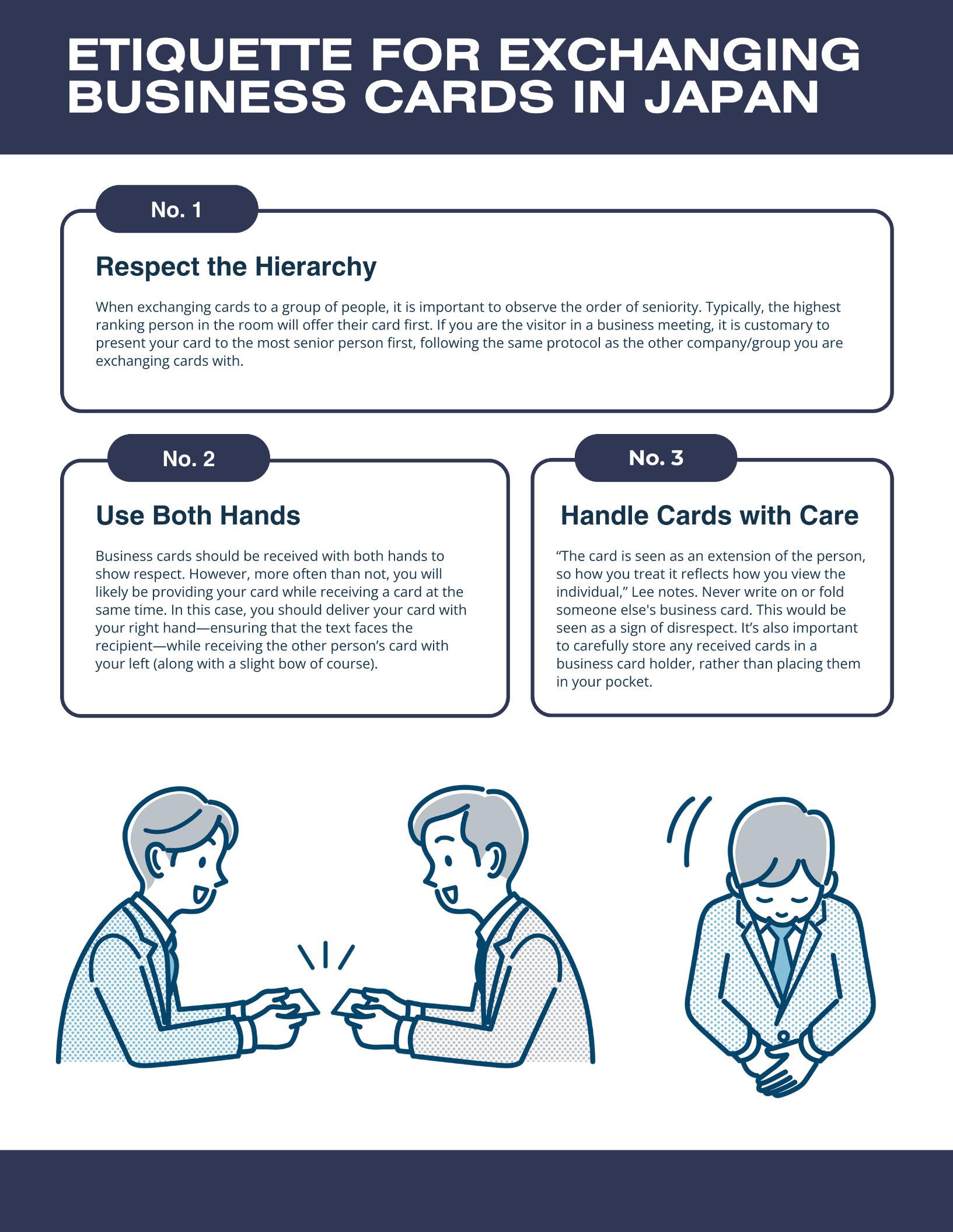 ETIQUETTE FOR EXCHANGING BUSINESS CARDS IN JAPAN

No. 1

Respect the Hierarchy

When exchanging cards to a group of people, it is important to observe the order of seniority. Typically, the highest ranking person in the room will offer their card first. If you are the visitor in a business meeting, it is customary to present your card to the most senior person first, following the same protocol as the other company/group you are exchanging cards with.

No. 2

Use Both Hands

Business cards should be received with both hands to show respect. However, more often than not, you will likely be providing your card while receiving a card at the same time. In this case, you should deliver your card with your right hand—ensuring that the text faces the recipient—while receiving the other person's card with your left (along with a slight bow of course).

No. 3

Handle Cards with Care

"The card is seen as an extension of the person, so how you treat it reflects how you view the individual," Lee notes. Never write on or fold someone else's business card. This would be seen as a sign of disrespect. It's also important to carefully store any received cards in a business card holder, rather than placing them in your pocket.