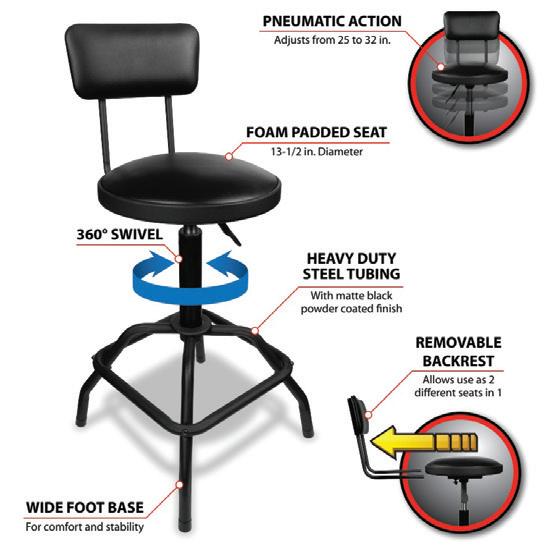 PNEUMATIC ACTION
Adjusts from 25 to 32 in.

FOAM PADDED SEAT
13-1/2 in. Diameter

360° SWIVEL

HEAVY DUTY STEEL TUBING
With matte black powder coated finish

REMOVABLE BACKREST
Allows use as 2 different seats in 1

WIDE FOOT BASE
For comfort and stability