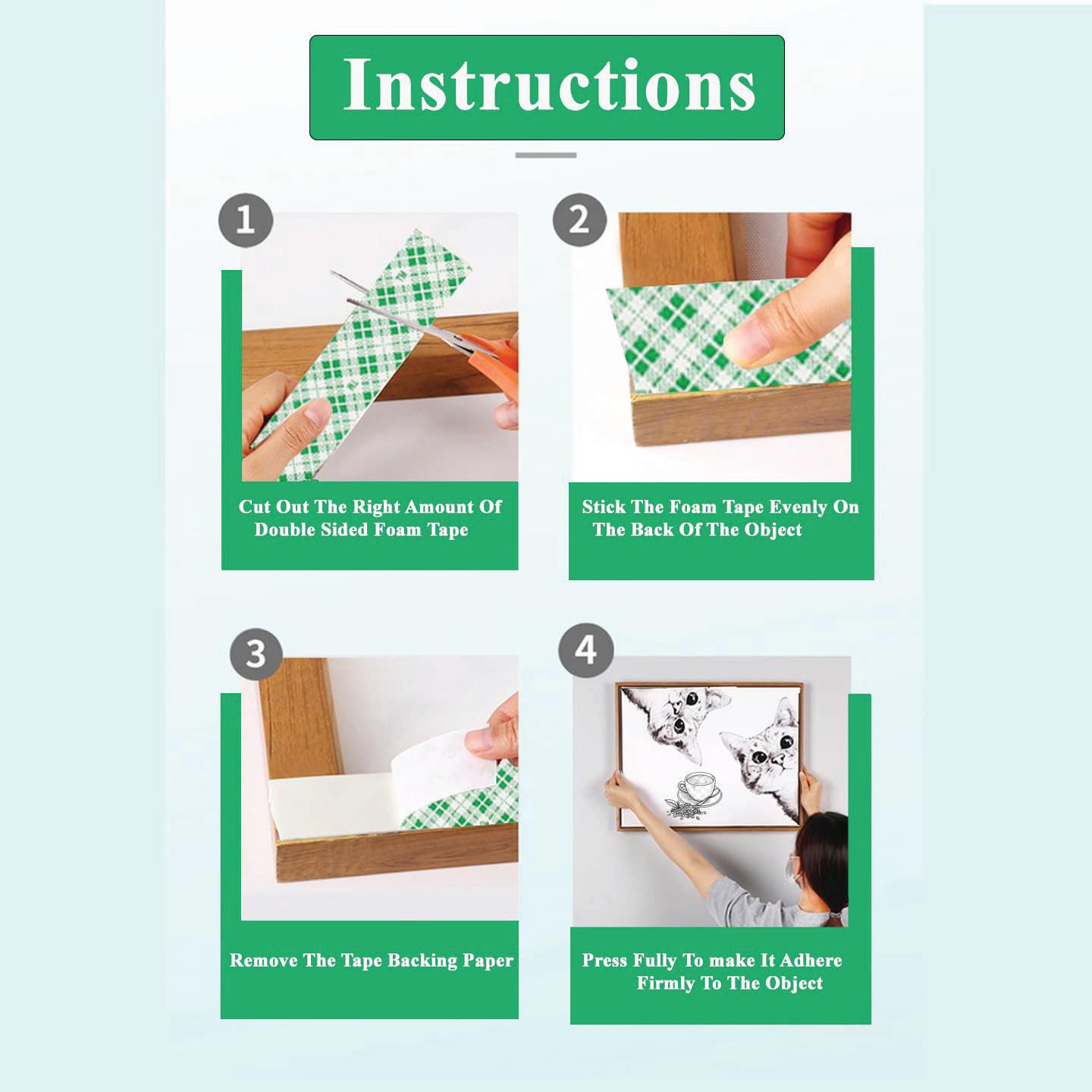 Instructions

1

Cut Out The Right Amount Of Double Sided Foam Tape

2

Stick The Foam Tape Evenly On The Back Of The Object

3

Remove The Tape Backing Paper

4

Press Fully To make It Adhere Firmly To The Object